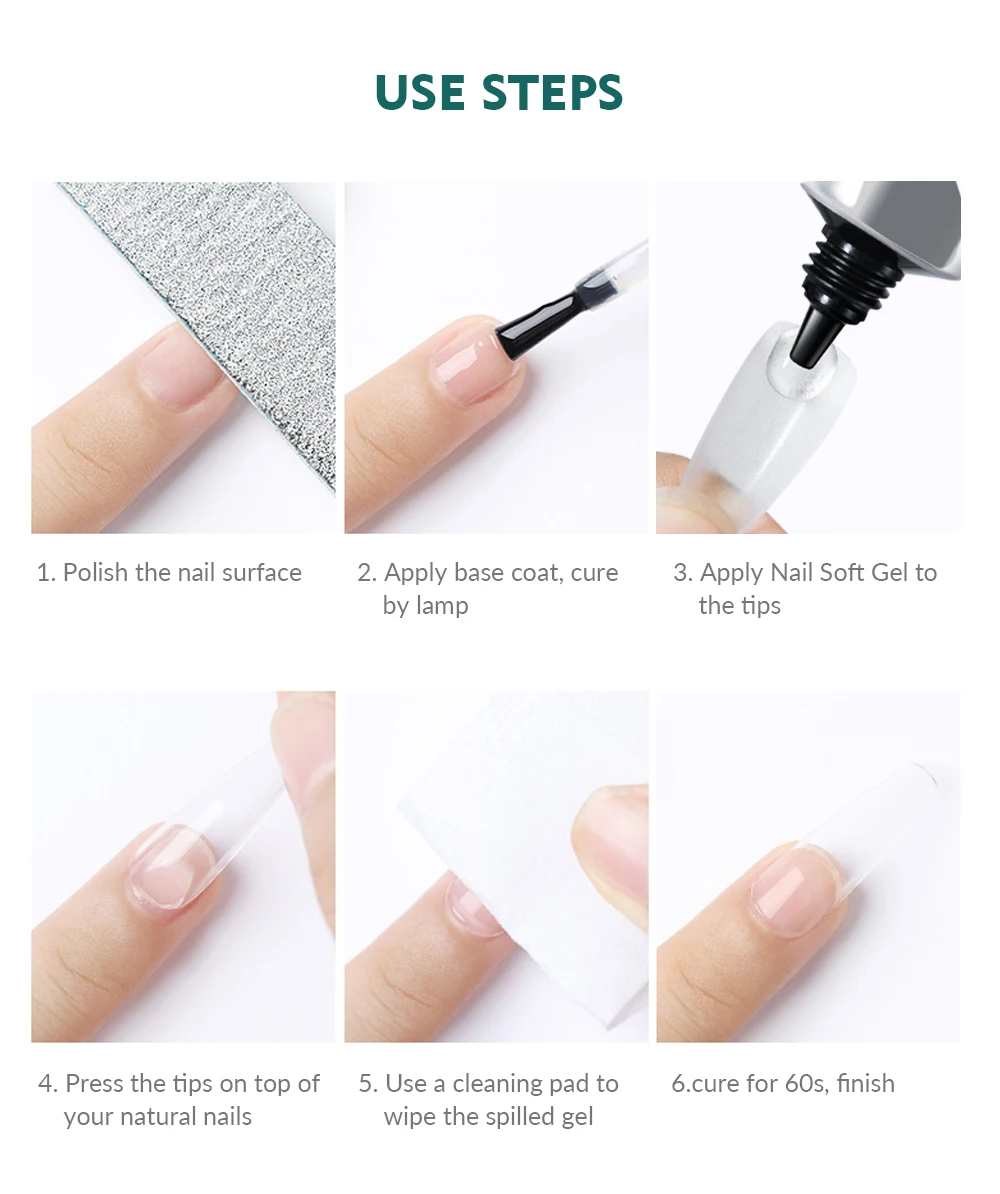 USE STEPS

1. Polish the nail surface

2. Apply base coat, cure by lamp

3. Apply Nail Soft Gel to the tips

4. Press the tips on top of your natural nails

5. Use a cleaning pad to wipe the spilled gel

6.cure for 60s, finish