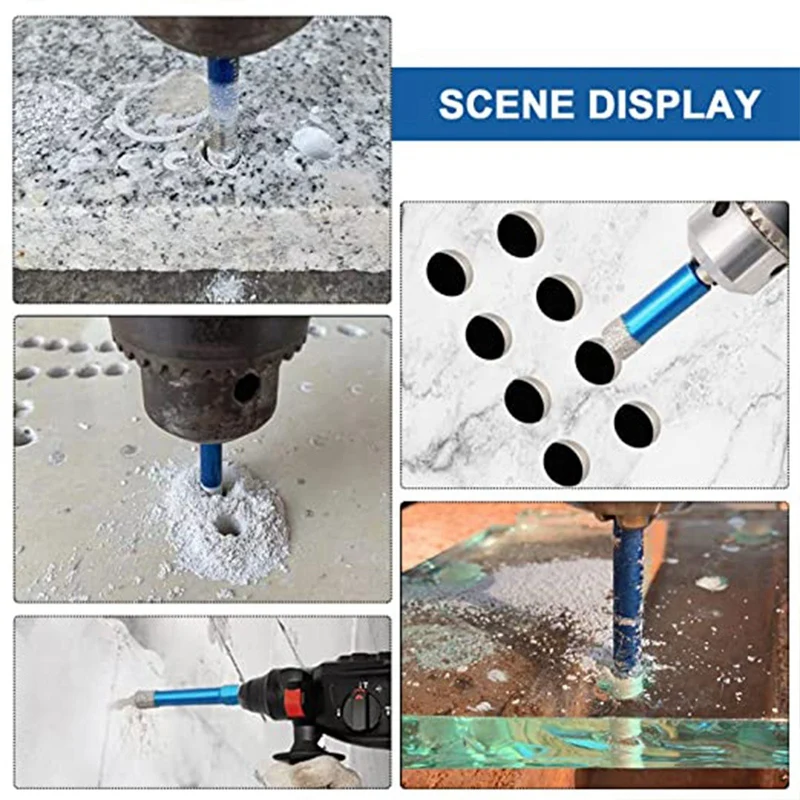 SCENE DISPLAY