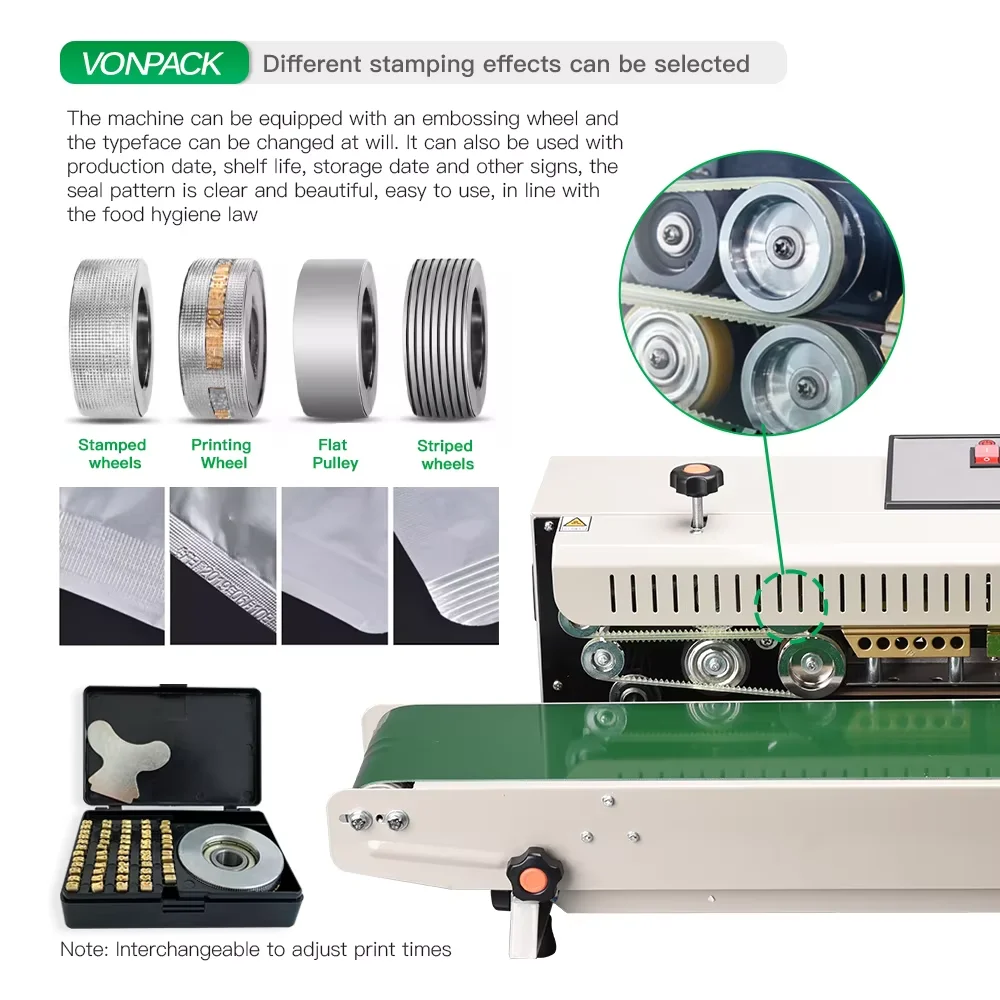 VONPACK Different stamping effects can be selected

The machine can be equipped with an embossing wheel and the typeface can be changed at will. It can also be used with production date, shelf life, storage date and other signs, the seal pattern is clear and beautiful, easy to use, in line with the food hygiene law

Stamped wheels

Printing Wheel

Flat Pulley

Striped wheels

Note: Interchangeable to adjust print times