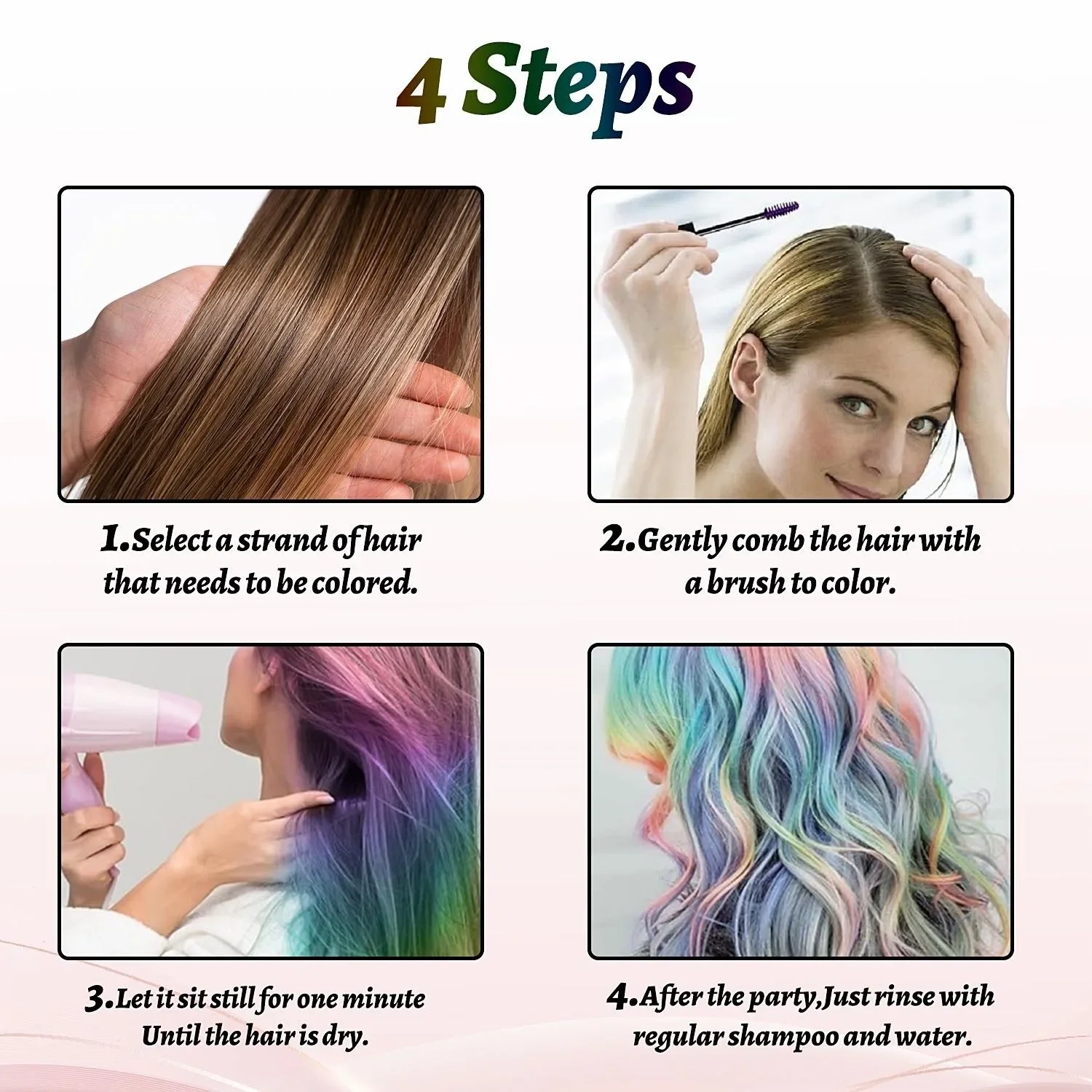 4 Steps

1.Select a strand of hair that needs to be colored.

2.Gently comb the hair with a brush to color.

3.Let it sit still for one minute Until the hair is dry.

4.After the party,Just rinse with regular shampoo and water.