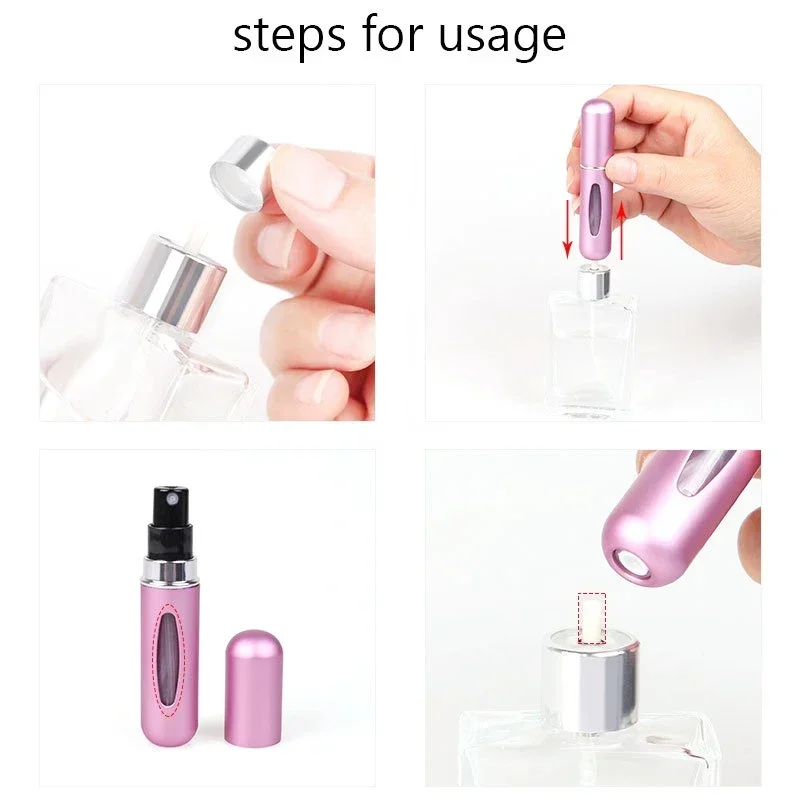 steps for usage