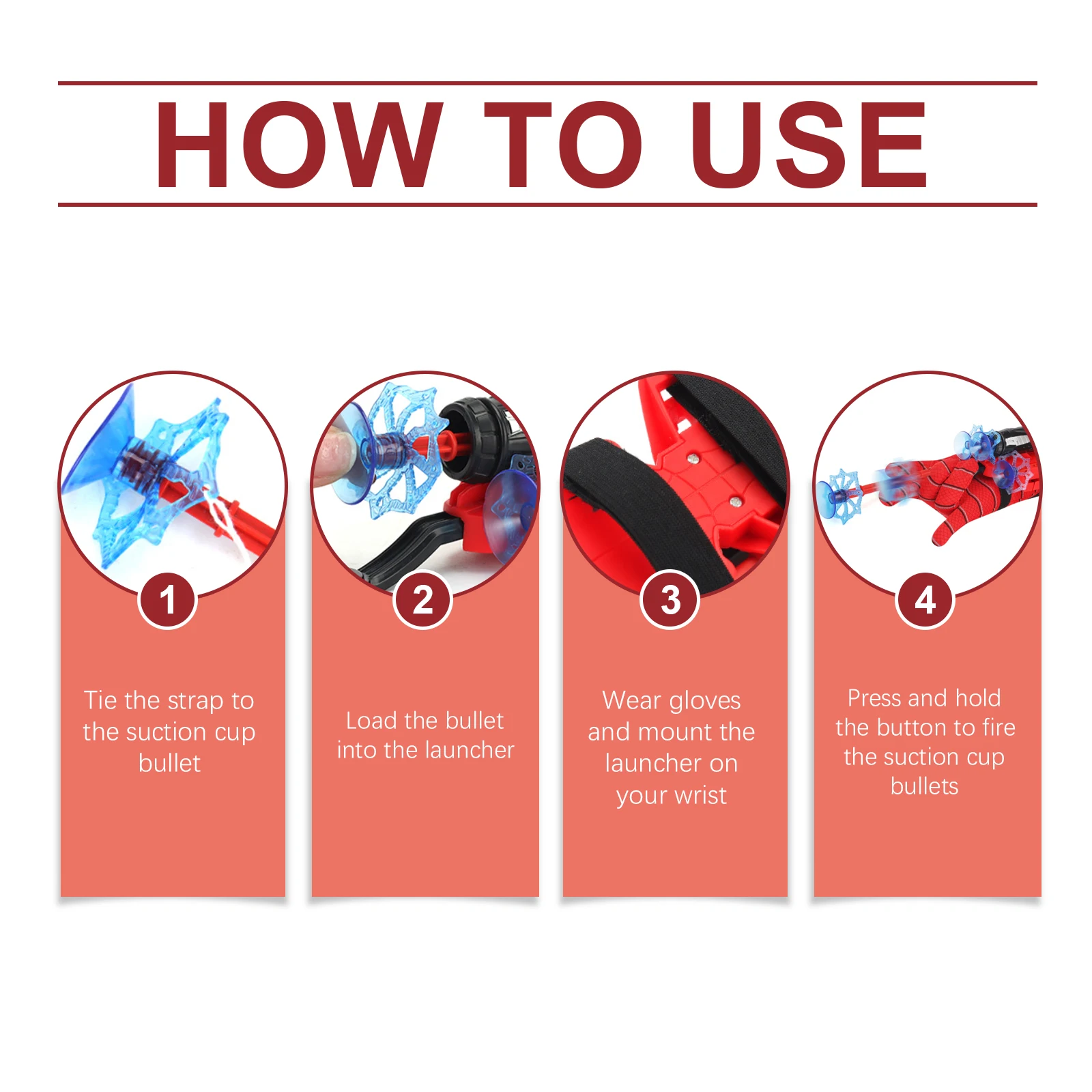 HOW TO USE

1

Tie the strap to the suction cup bullet

2

Load the bullet into the launcher

3

Wear gloves and mount the launcher on your wrist

4

Press and hold the button to fire the suction cup bullets