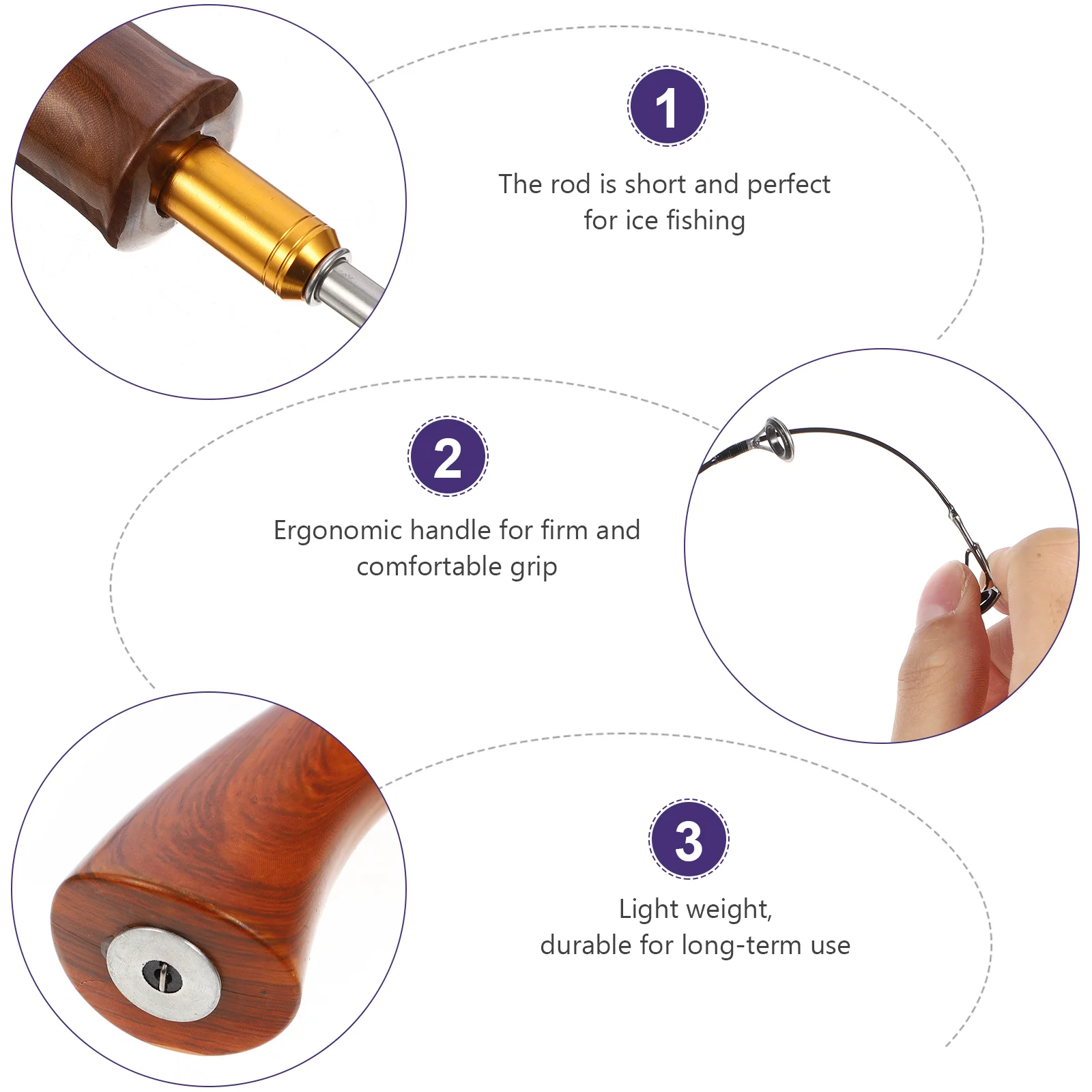 1

The rod is short and perfect for ice fishing

2

Ergonomic handle for firm and comfortable grip

3

Light weight, durable for long-term use