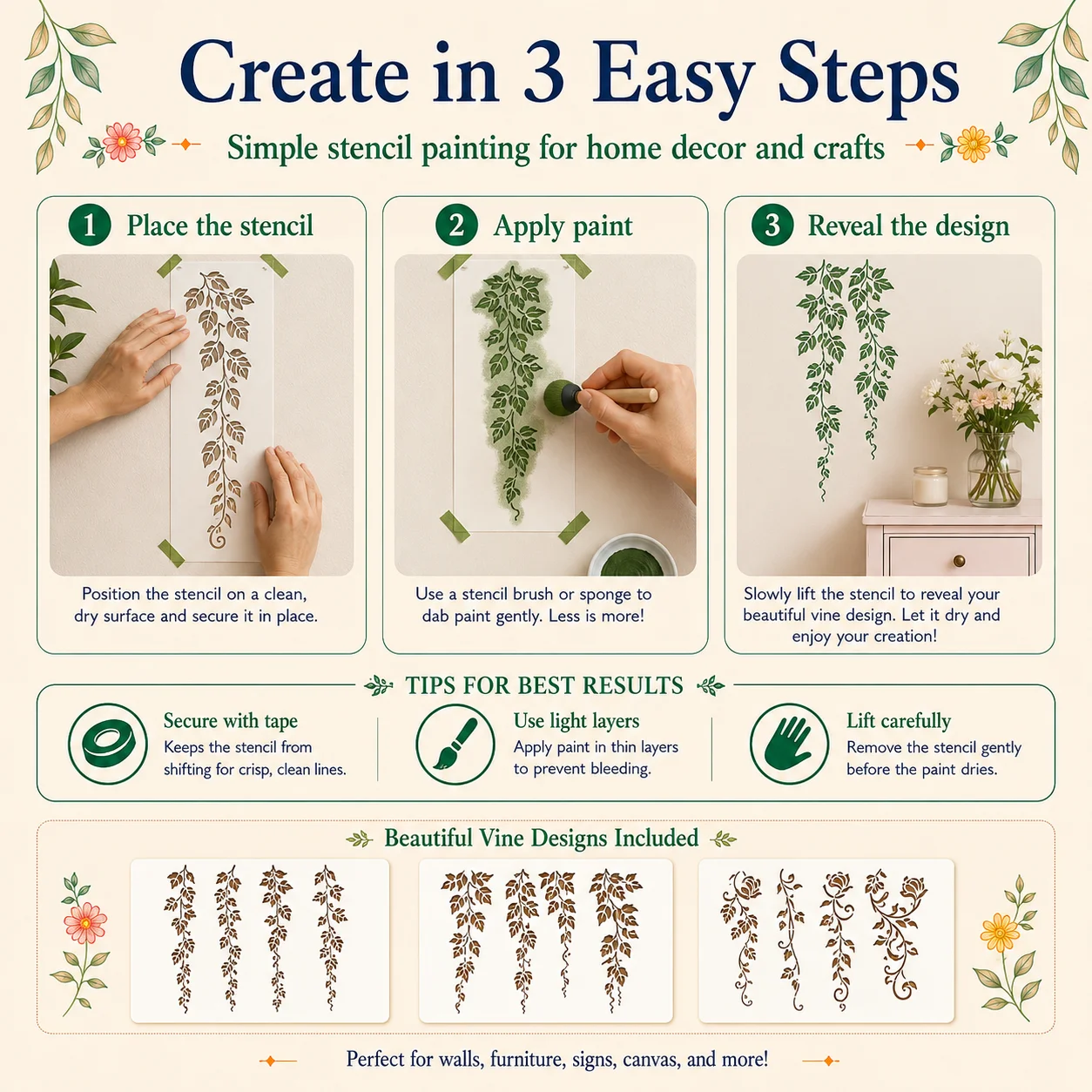 Create in 3 Easy Steps

Simple stencil painting for home decor and crafts

1 Place the stencil

Position the stencil on a clean, dry surface and secure it in place.

2 Apply paint

Use a stencil brush or sponge to dab paint gently. Less is more!

3 Reveal the design

Slowly lift the stencil to reveal your beautiful vine design. Let it dry and enjoy your creation!

TIPS FOR BEST RESULTS

Secure with tape
Keeps the stencil from shifting for crisp, clean lines.

Use light layers
Apply paint in thin layers to prevent bleeding.

Lift carefully
Remove the stencil gently before the paint dries.

Beautiful Vine Designs Included

Perfect for walls, furniture, signs, canvas, and more!