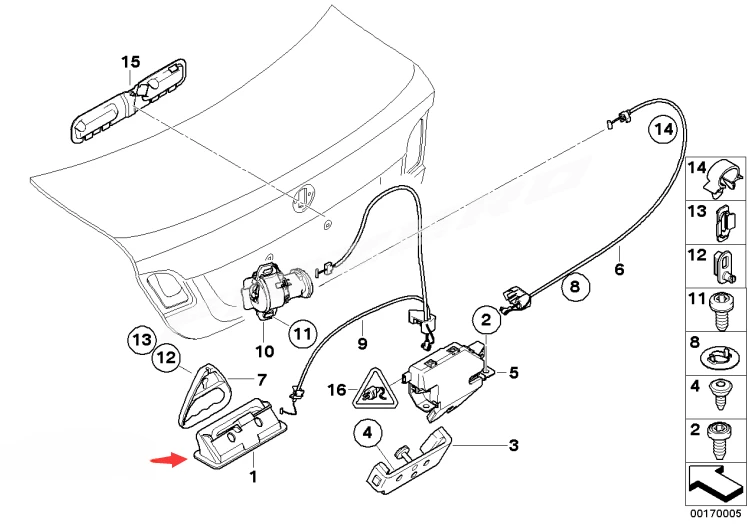 15
14
14
13
12
11
8
4
2
6
8
2
5
11
10
9
13
12
7
16
4
3
1
00170005