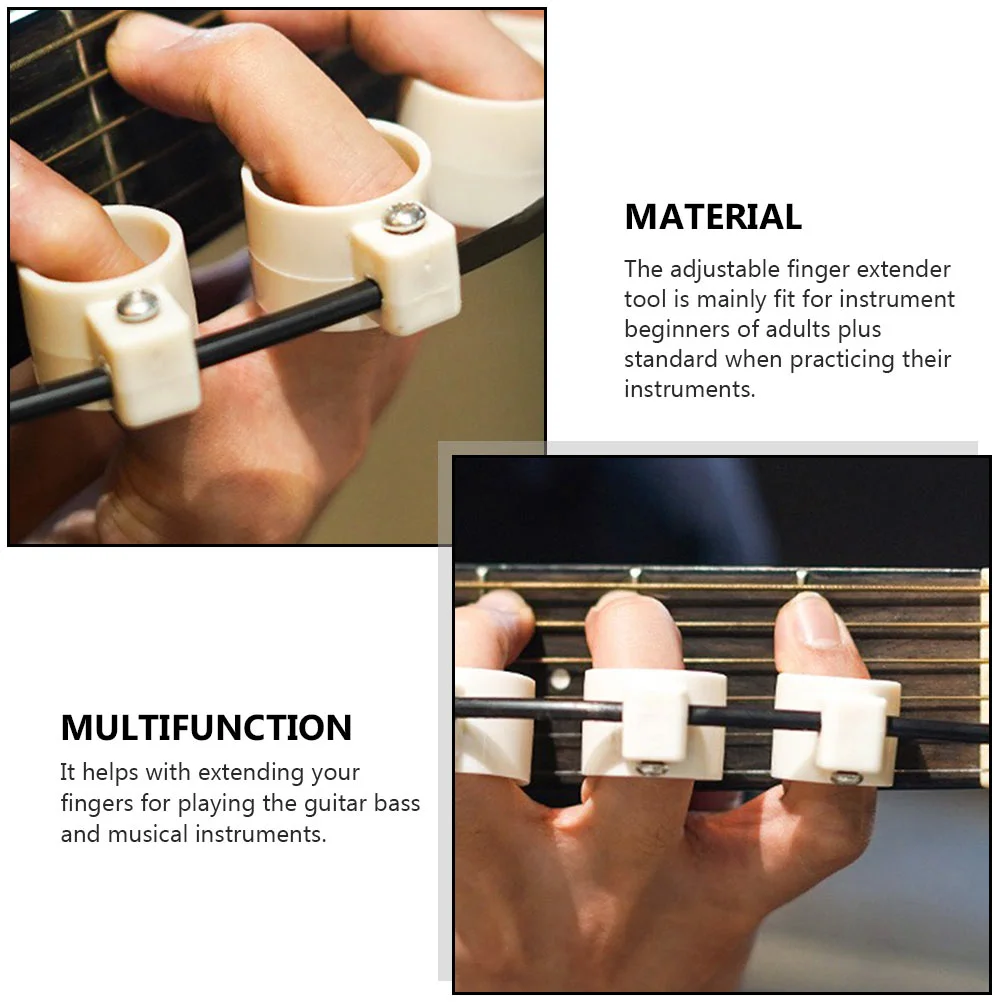 MATERIAL

The adjustable finger extender tool is mainly fit for instrument beginners of adults plus standard when practicing their instruments.

MULTIFUNCTION

It helps with extending your fingers for playing the guitar bass and musical instruments.