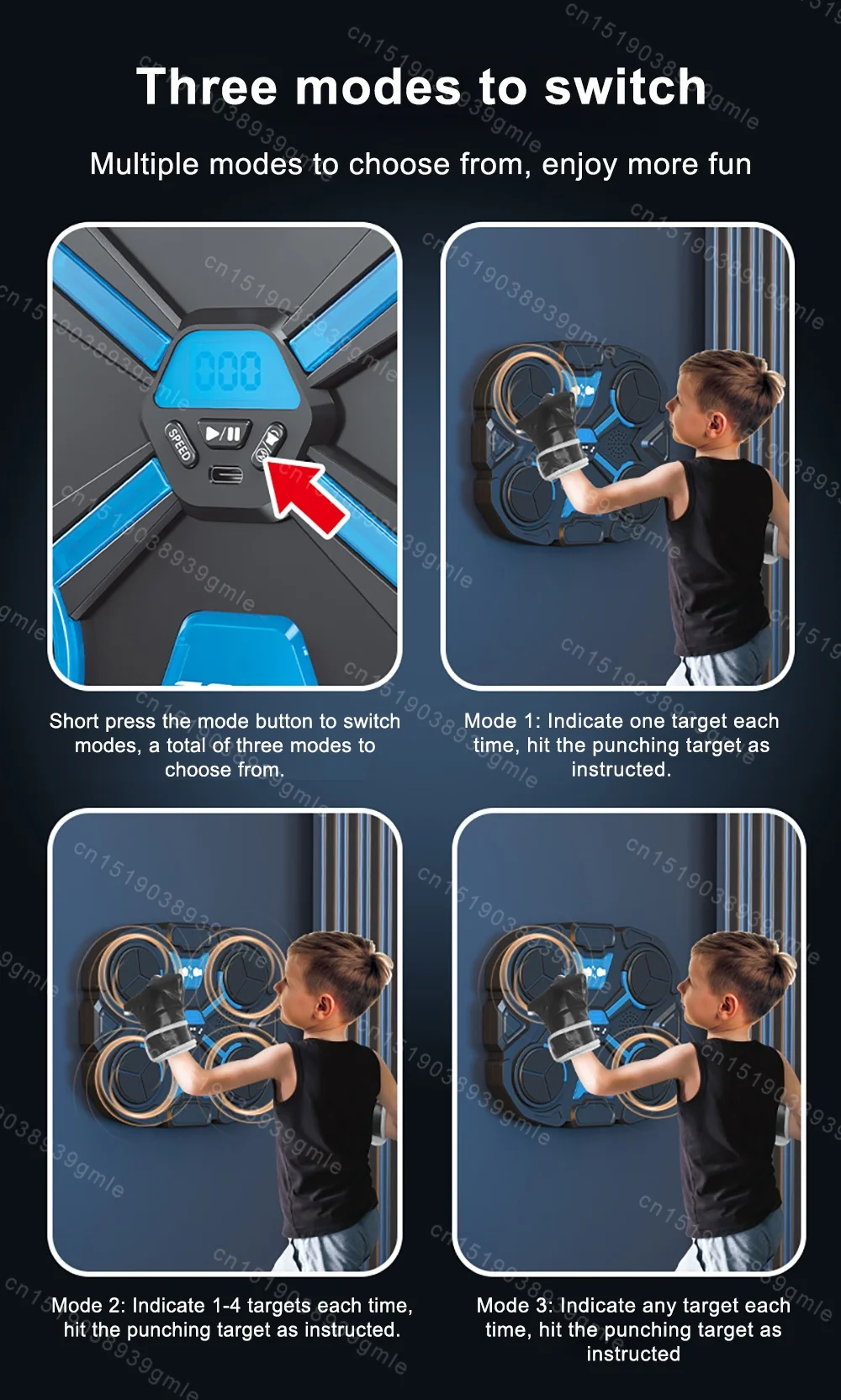 Three modes to switch

Multiple modes to choose from, enjoy more fun

000

SPEED

Short press the mode button to switch modes, a total of three modes to choose from.

Mode 1: Indicate one target each time, hit the punching target as instructed.

Mode 2: Indicate 1-4 targets each time, hit the punching target as instructed.

Mode 3: Indicate any target each time, hit the punching target as instructed

cn1519038939gmle