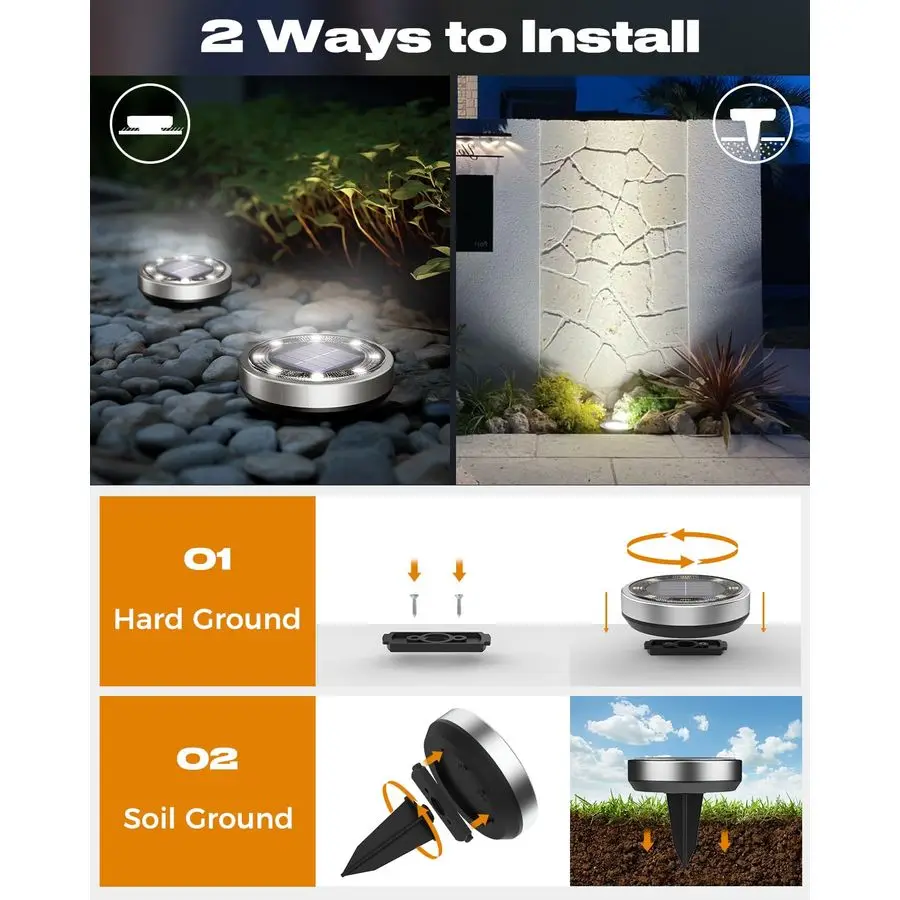 2 Ways to Install

01
Hard Ground

02
Soil Ground