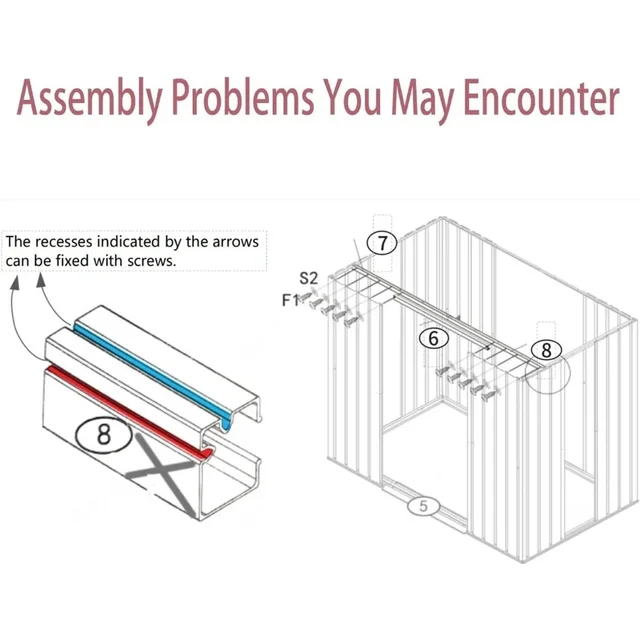 Assembly Problems You May Encounter

The recesses indicated by the arrows can be fixed with screws.

8

7

S2

F1

6

8

5