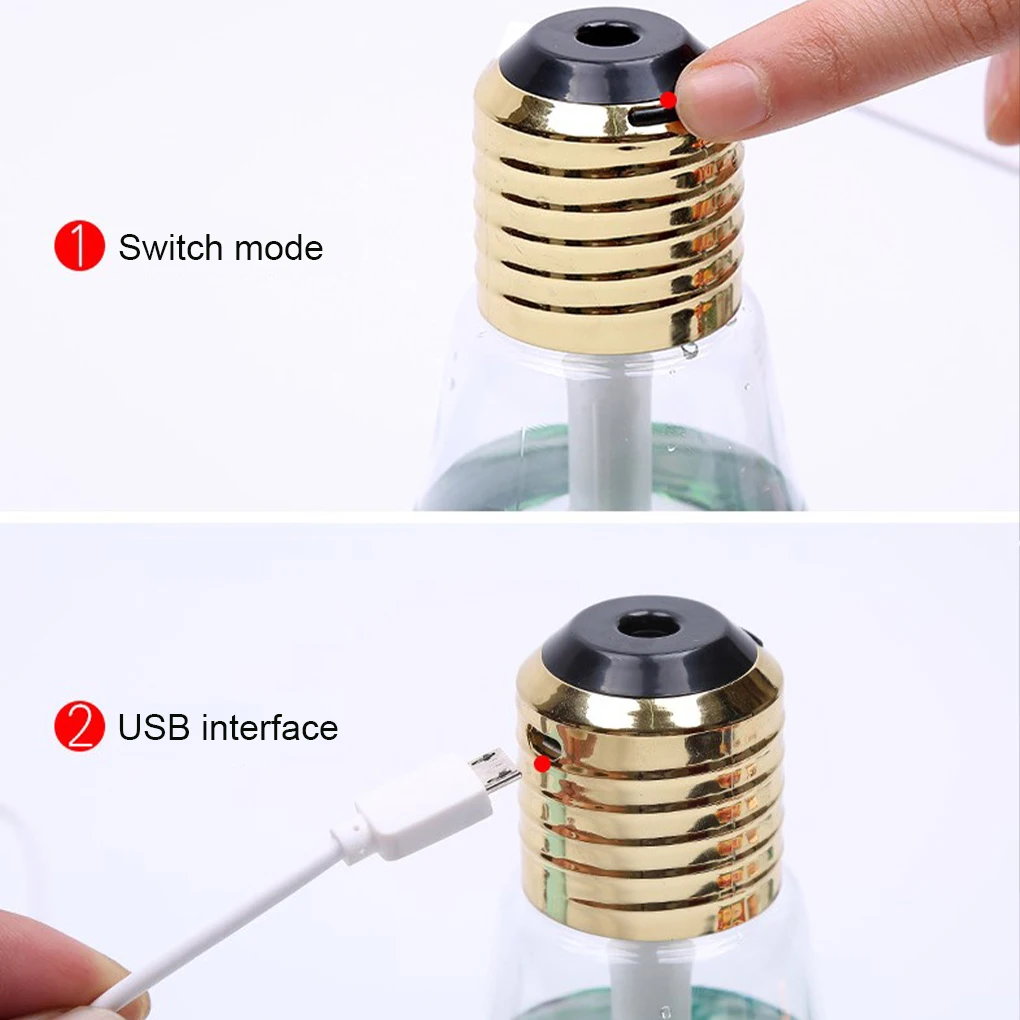 1 Switch mode

2 USB interface