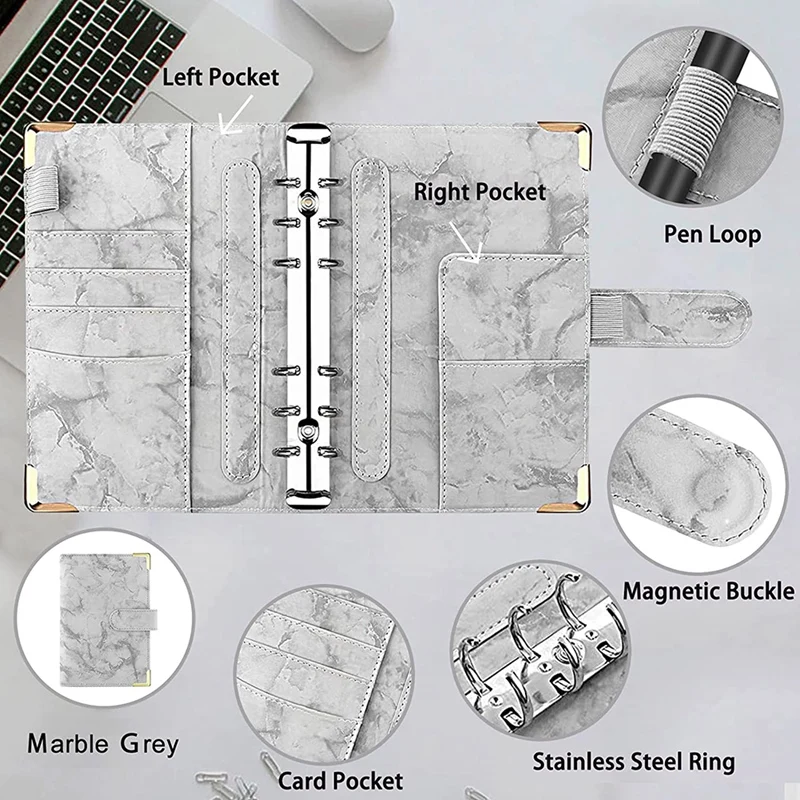 Left Pocket

Right Pocket

Pen Loop

Magnetic Buckle

Marble Grey

Card Pocket

Stainless Steel Ring