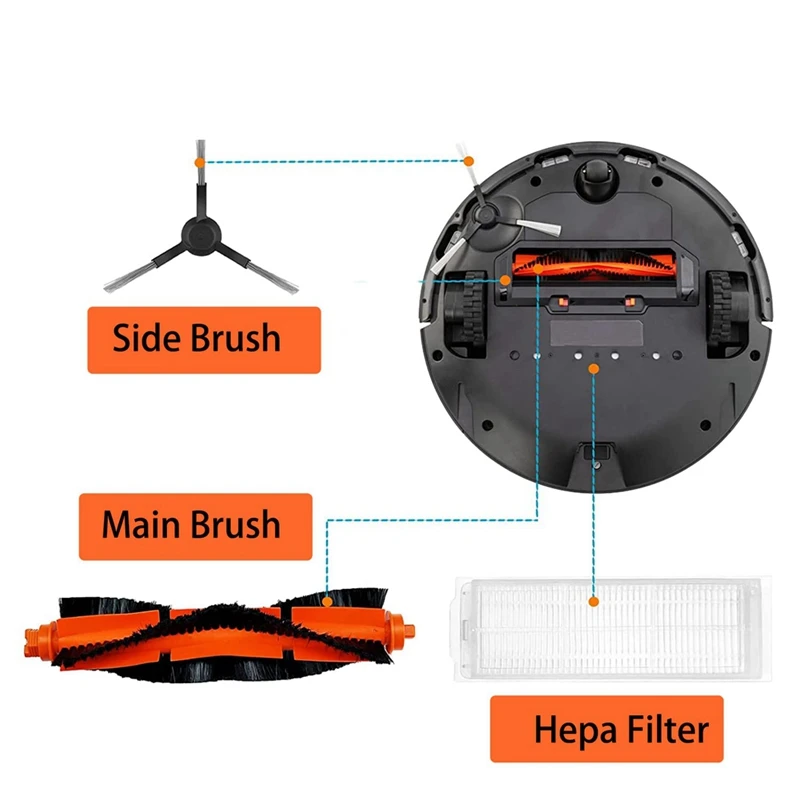 Side Brush

Main Brush

Hepa Filter