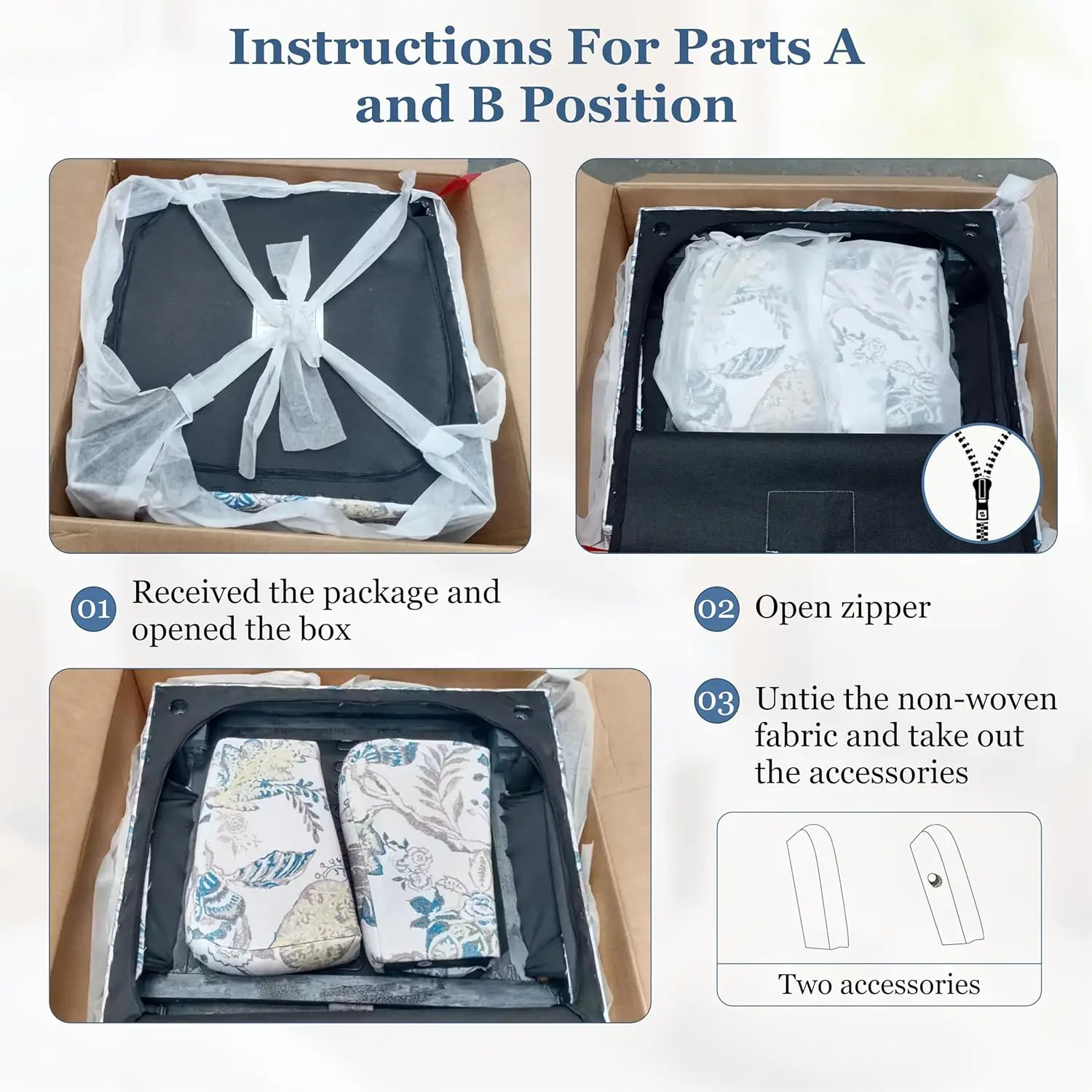 Instructions For Parts A and B Position

01 Received the package and opened the box

02 Open zipper

03 Untie the non-woven fabric and take out the accessories

Two accessories