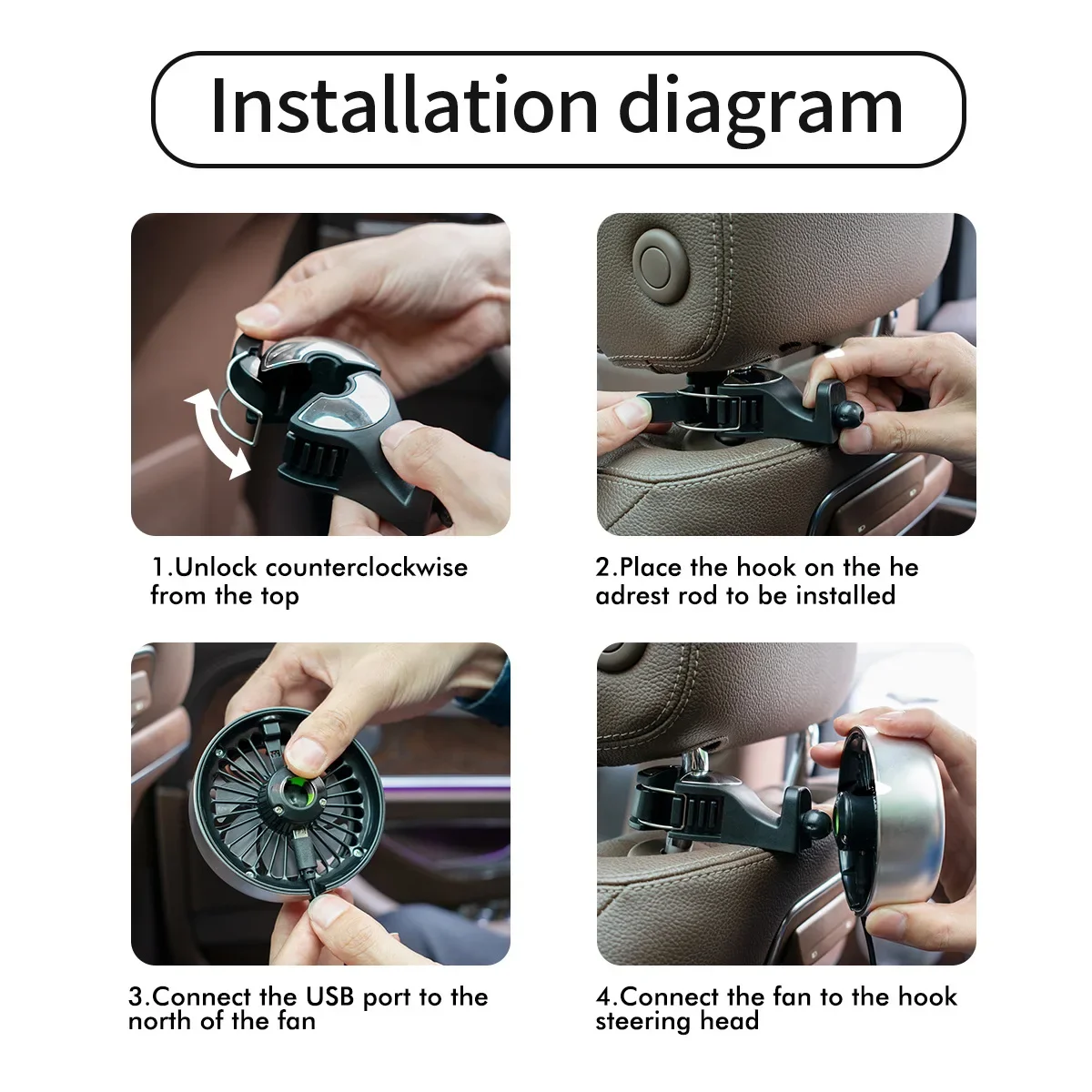 Installation diagram

1.Unlock counterclockwise from the top

2.Place the hook on the he adrest rod to be installed

3.Connect the USB port to the north of the fan

4.Connect the fan to the hook steering head