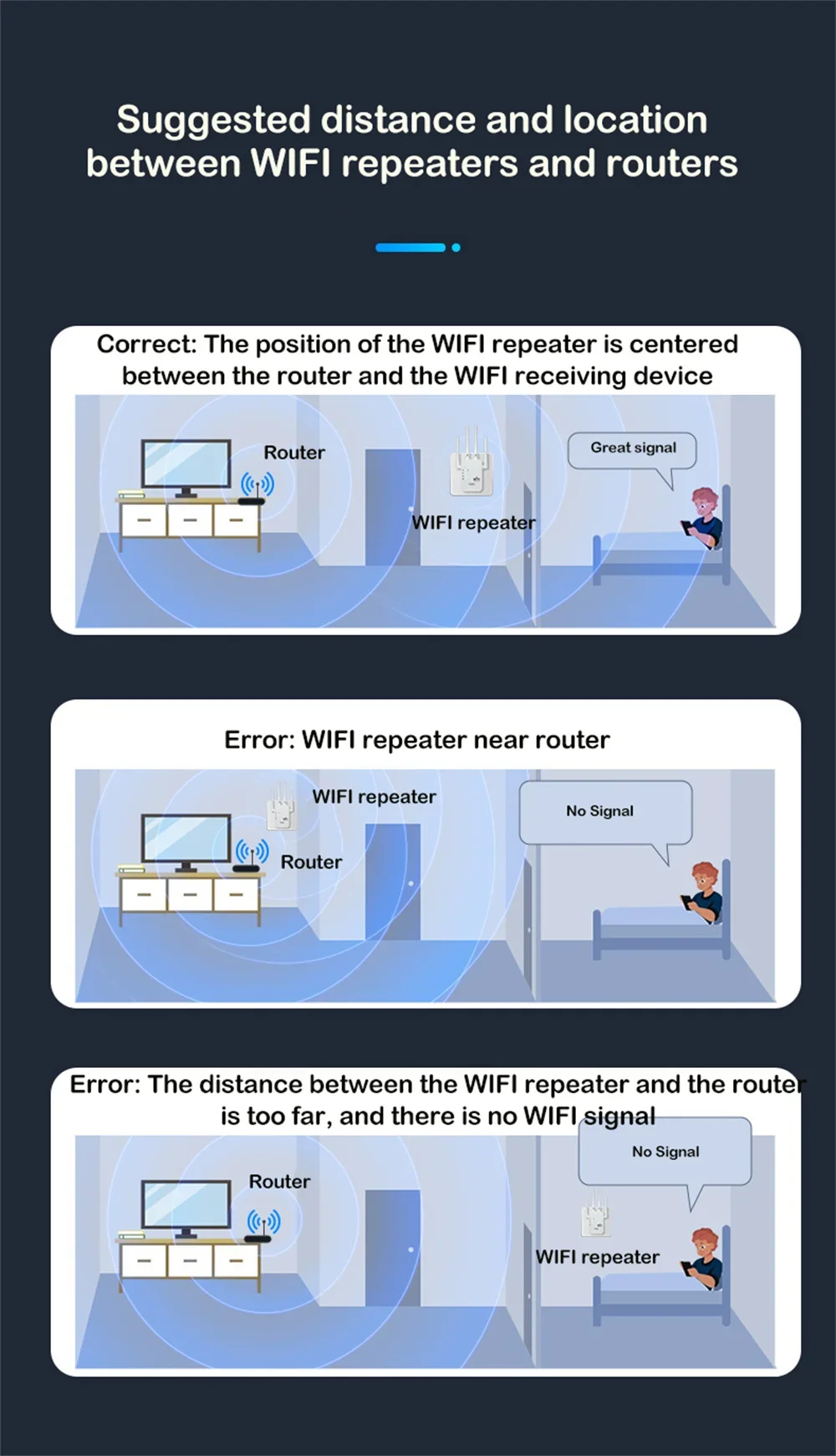 Suggested distance and location between WIFI repeaters and routers

Correct: The position of the WIFI repeater is centered between the router and the WIFI receiving device

Router

WIFI repeater

Great signal

Error: WIFI repeater near router

WIFI repeater

Router

No Signal

Error: The distance between the WIFI repeater and the router is too far, and there is no WIFI signal

Router

No Signal

WIFI repeater