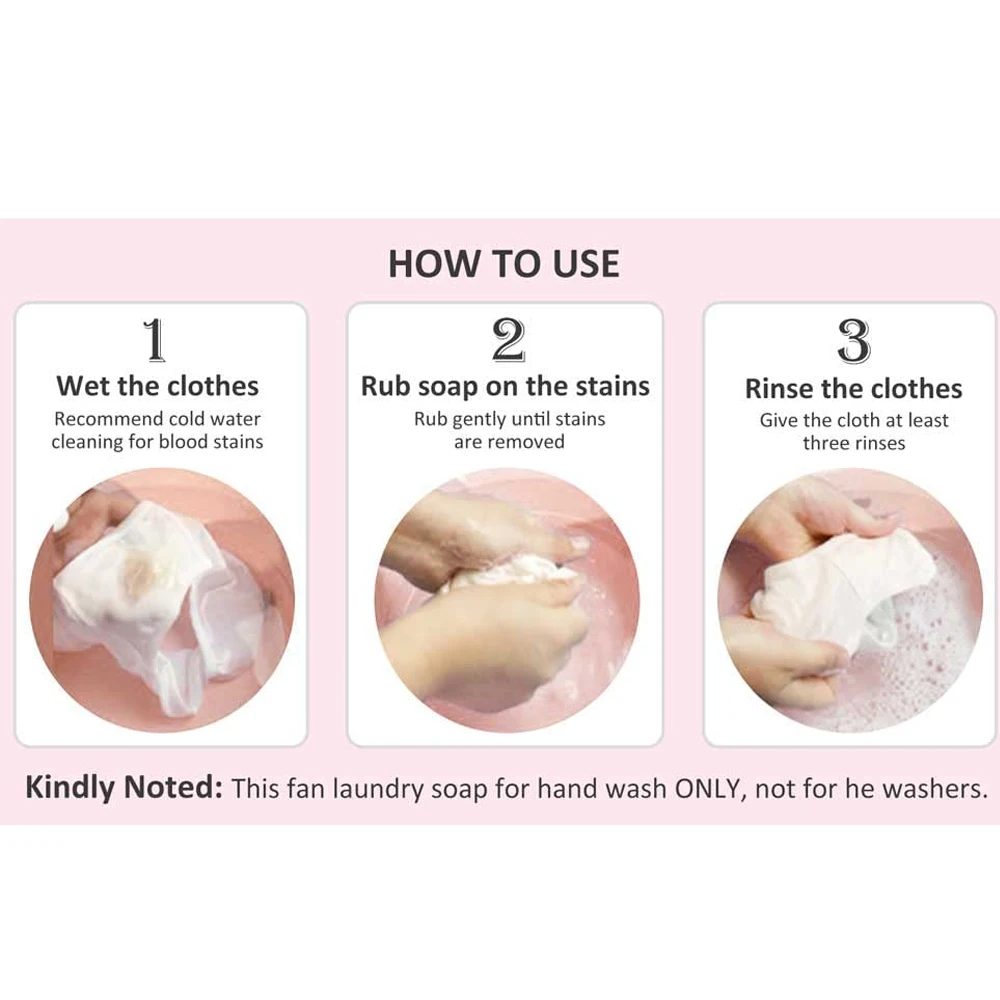 HOW TO USE

1
Wet the clothes
Recommend cold water cleaning for blood stains

2
Rub soap on the stains
Rub gently until stains are removed

3
Rinse the clothes
Give the cloth at least three rinses

Kindly Noted: This fan laundry soap for hand wash ONLY, not for he washers.