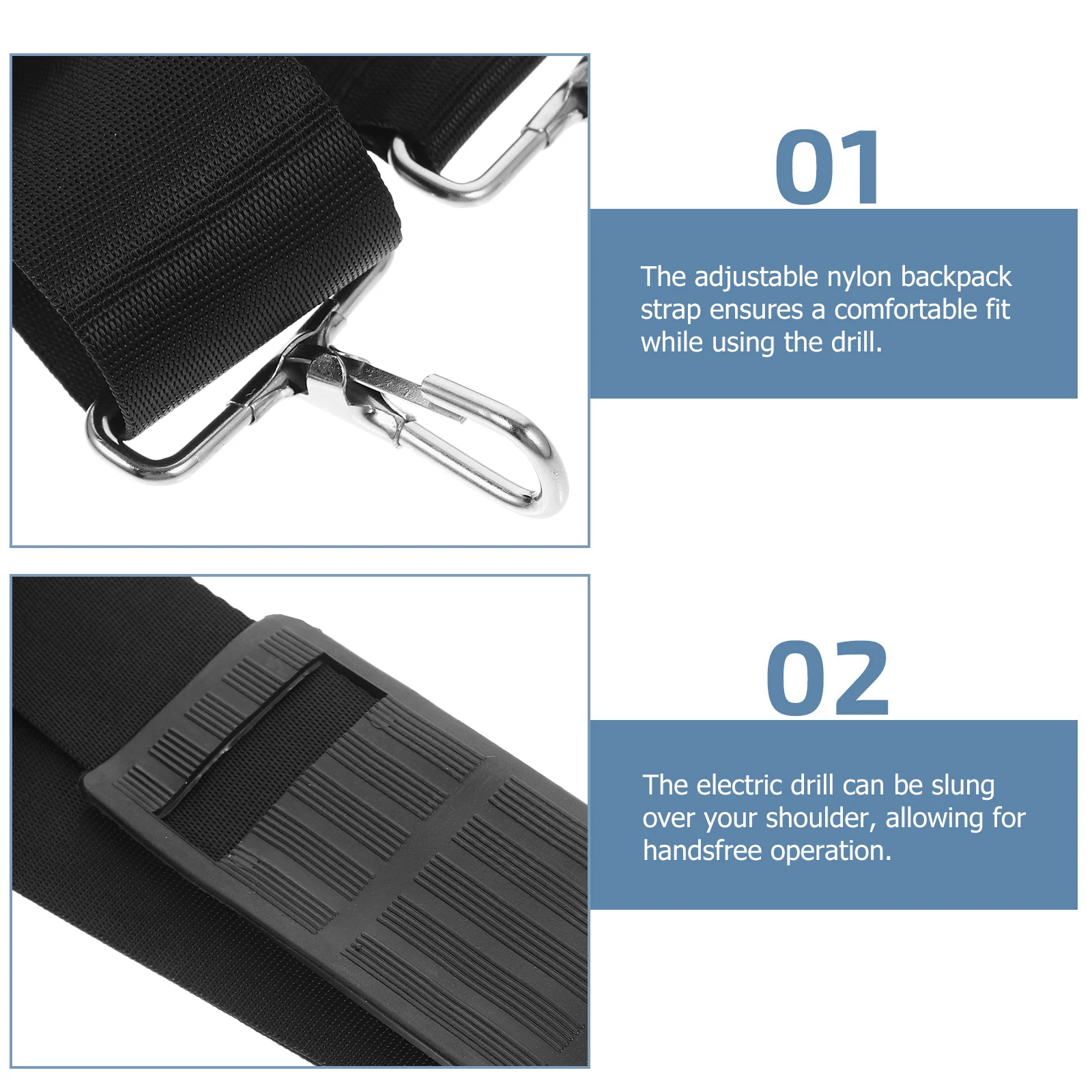 01

The adjustable nylon backpack strap ensures a comfortable fit while using the drill.

02

The electric drill can be slung over your shoulder, allowing for handsfree operation.