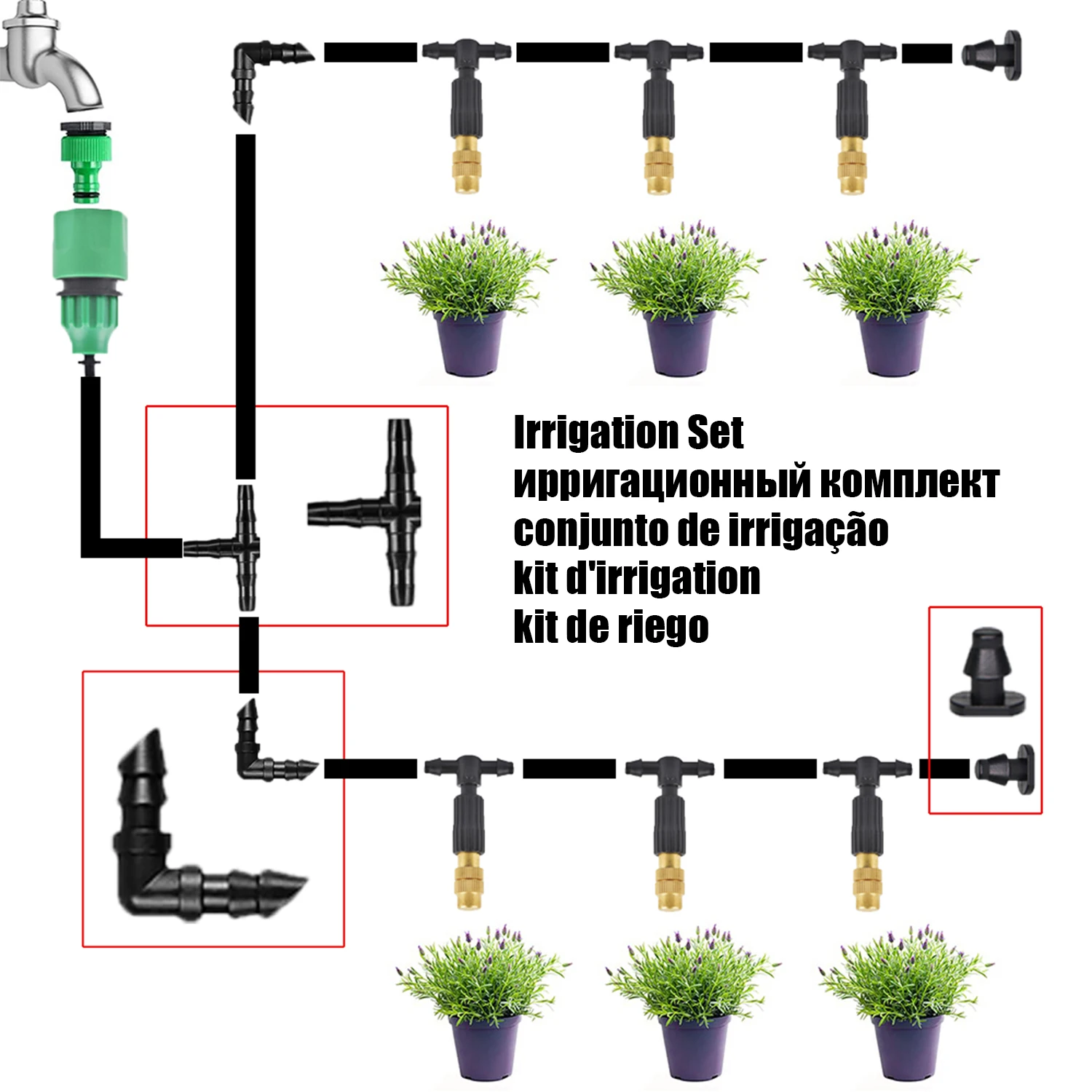 Irrigation Set
ирригационный комплект
conjunto de irrigação
kit d'irrigation
kit de riego