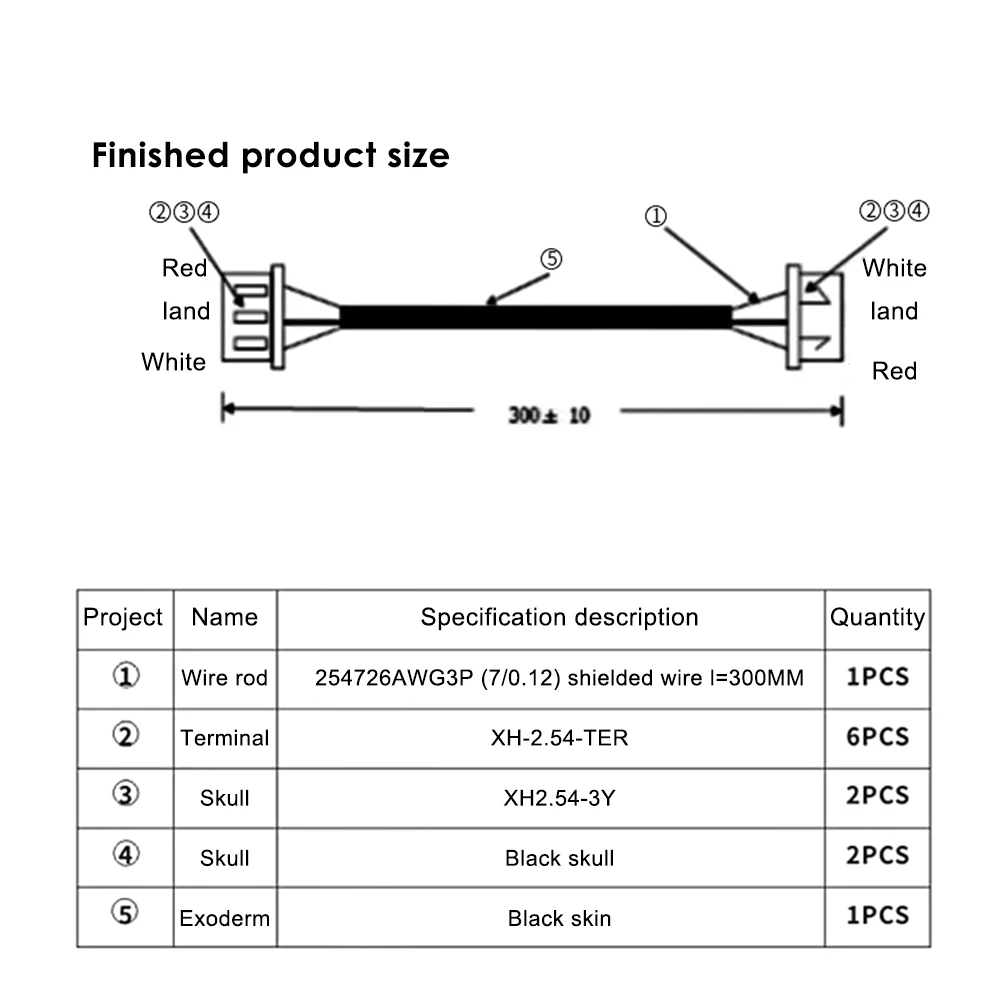 Finished product size

②③④
Red
land
White

⑤

①

②③④
White
land
Red

300± 10

| Project | Name | Specification description | Quantity |
|---|---|---|---|
| ① | Wire rod | 254726AWG3P (7/0.12) shielded wire l=300MM | 1PCS |
| ② | Terminal | XH-2.54-TER | 6PCS |
| ③ | Skull | XH2.54-3Y | 2PCS |
| ④ | Skull | Black skull | 2PCS |
| ⑤ | Exoderm | Black skin | 1PCS |