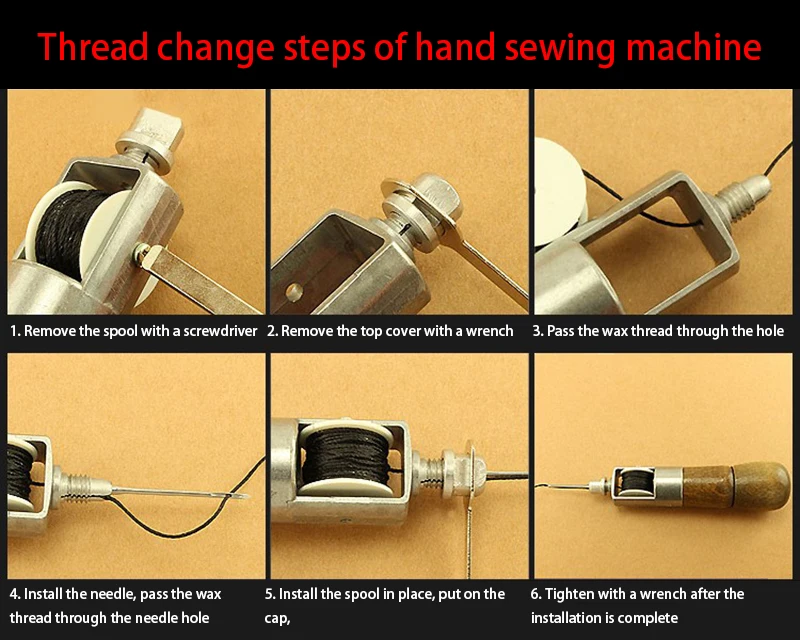 Thread change steps of hand sewing machine

1. Remove the spool with a screwdriver

2. Remove the top cover with a wrench

3. Pass the wax thread through the hole

4. Install the needle, pass the wax thread through the needle hole

5. Install the spool in place, put on the cap,

6. Tighten with a wrench after the installation is complete