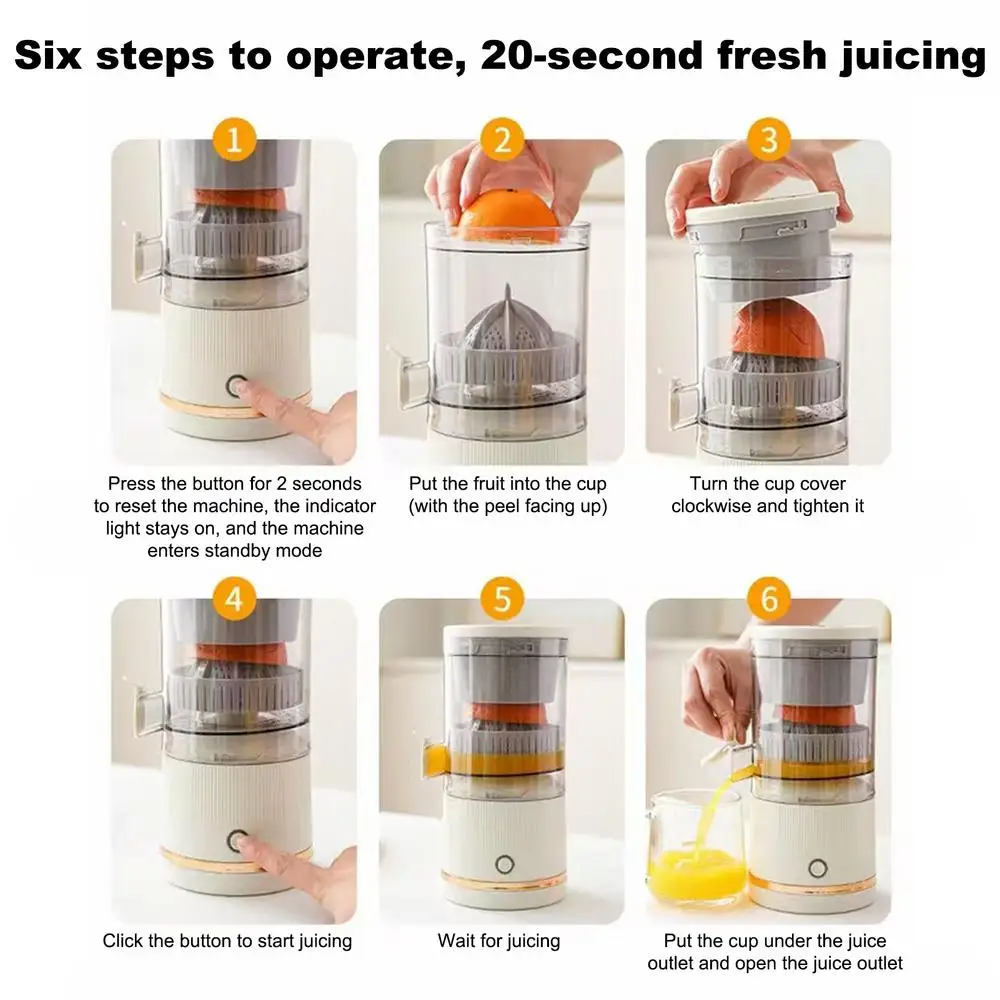 Six steps to operate, 20-second fresh juicing

1

Press the button for 2 seconds to reset the machine, the indicator light stays on, and the machine enters standby mode

2

Put the fruit into the cup (with the peel facing up)

3

Turn the cup cover clockwise and tighten it

4

Click the button to start juicing

5

Wait for juicing

6

Put the cup under the juice outlet and open the juice outlet