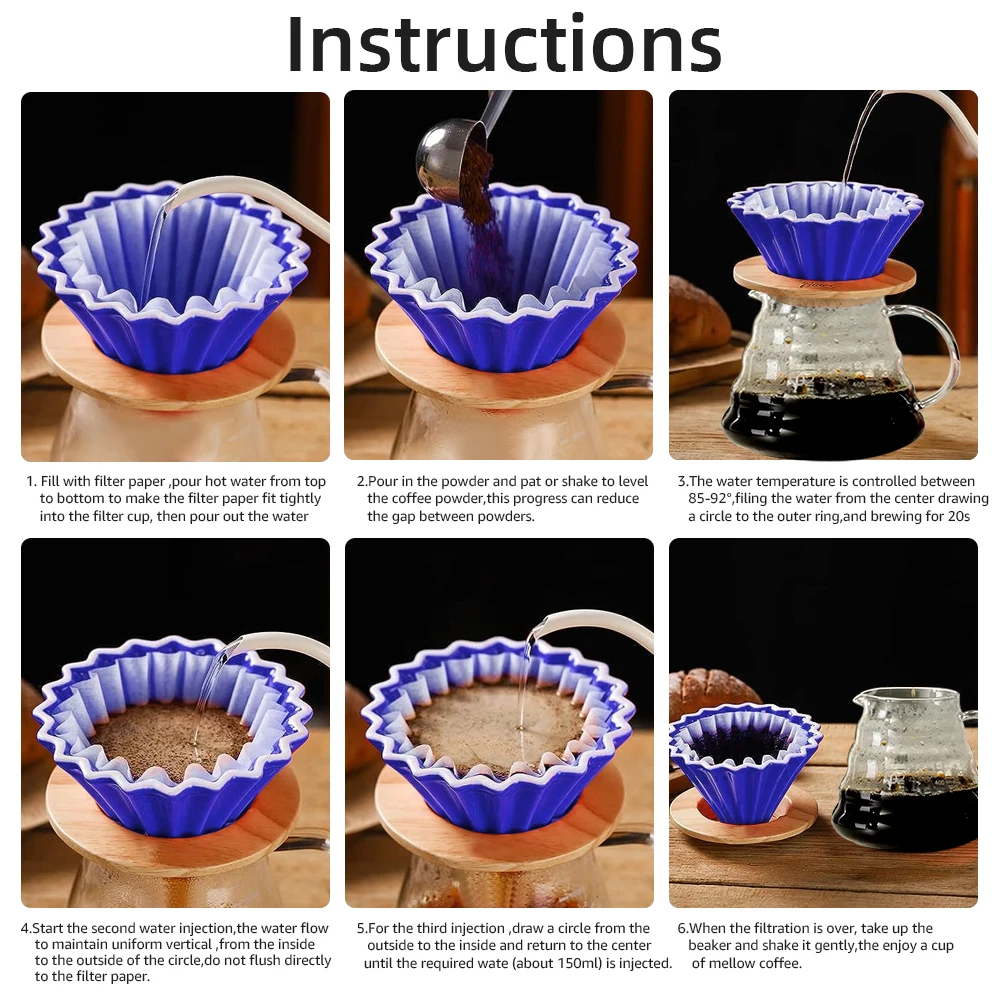 Instructions

1. Fill with filter paper ,pour hot water from top to bottom to make the filter paper fit tightly into the filter cup, then pour out the water

2.Pour in the powder and pat or shake to level the coffee powder,this progress can reduce the gap between powders.

3.The water temperature is controlled between 85-92°,filing the water from the center drawing a circle to the outer ring,and brewing for 20s

4.Start the second water injection,the water flow to maintain uniform vertical ,from the inside to the outside of the circle,do not flush directly to the filter paper.

5.For the third injection ,draw a circle from the outside to the inside and return to the center until the required wate (about 150ml) is injected.

6.When the filtration is over, take up the beaker and shake it gently,the enjoy a cup of mellow coffee.