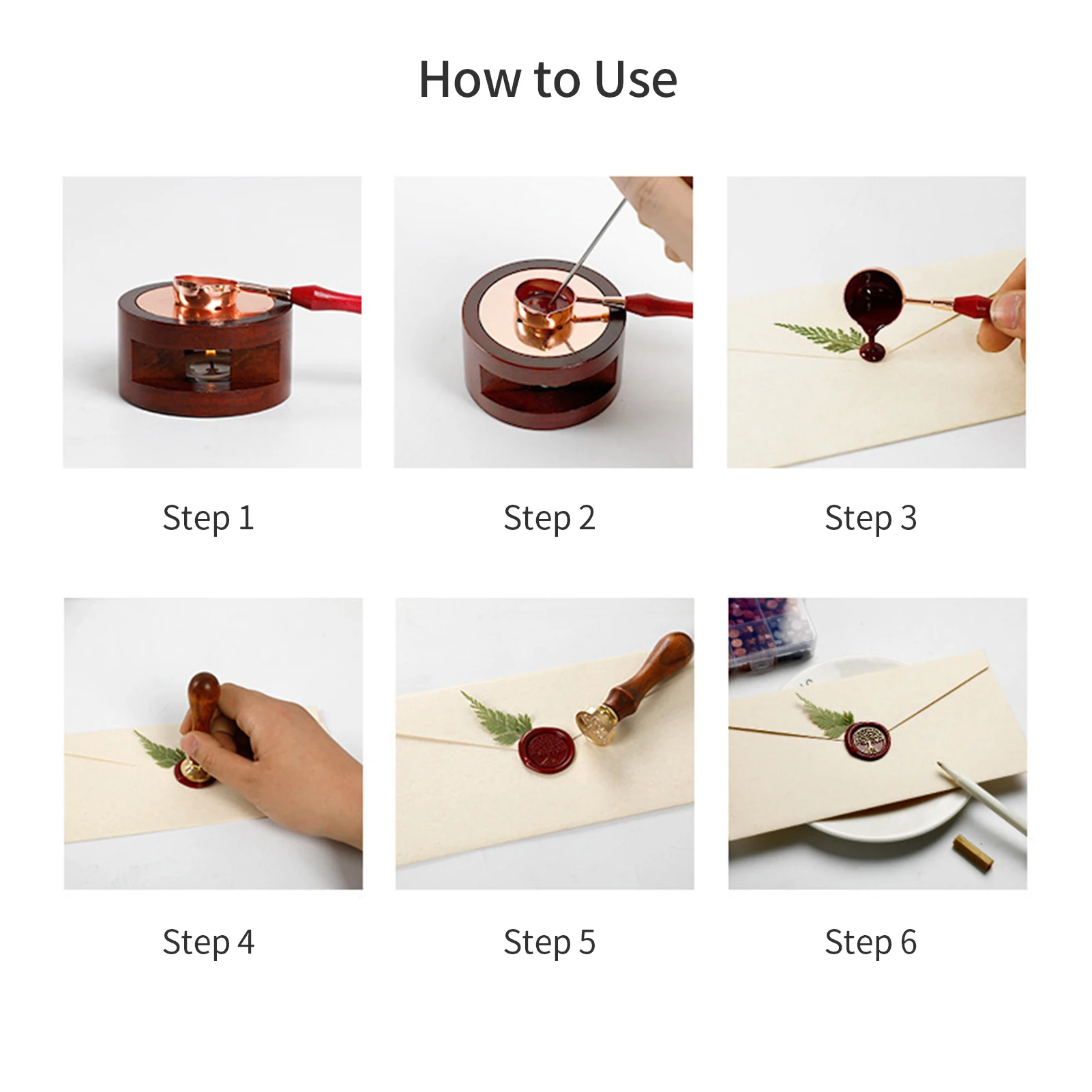 How to Use

Step 1

Step 2

Step 3

Step 4

Step 5

Step 6