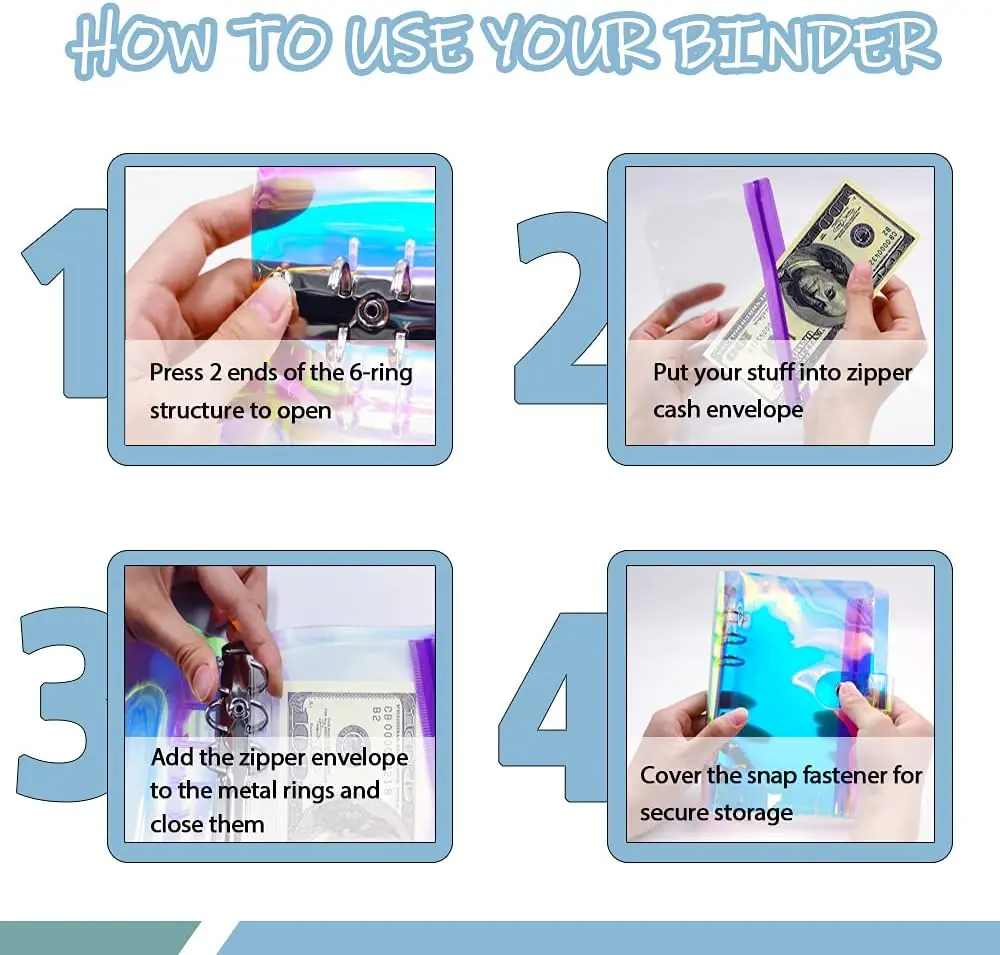 HOW TO USE YOUR BINDER

1

Press 2 ends of the 6-ring structure to open

2

Put your stuff into zipper cash envelope

3

Add the zipper envelope to the metal rings and close them

4

Cover the snap fastener for secure storage