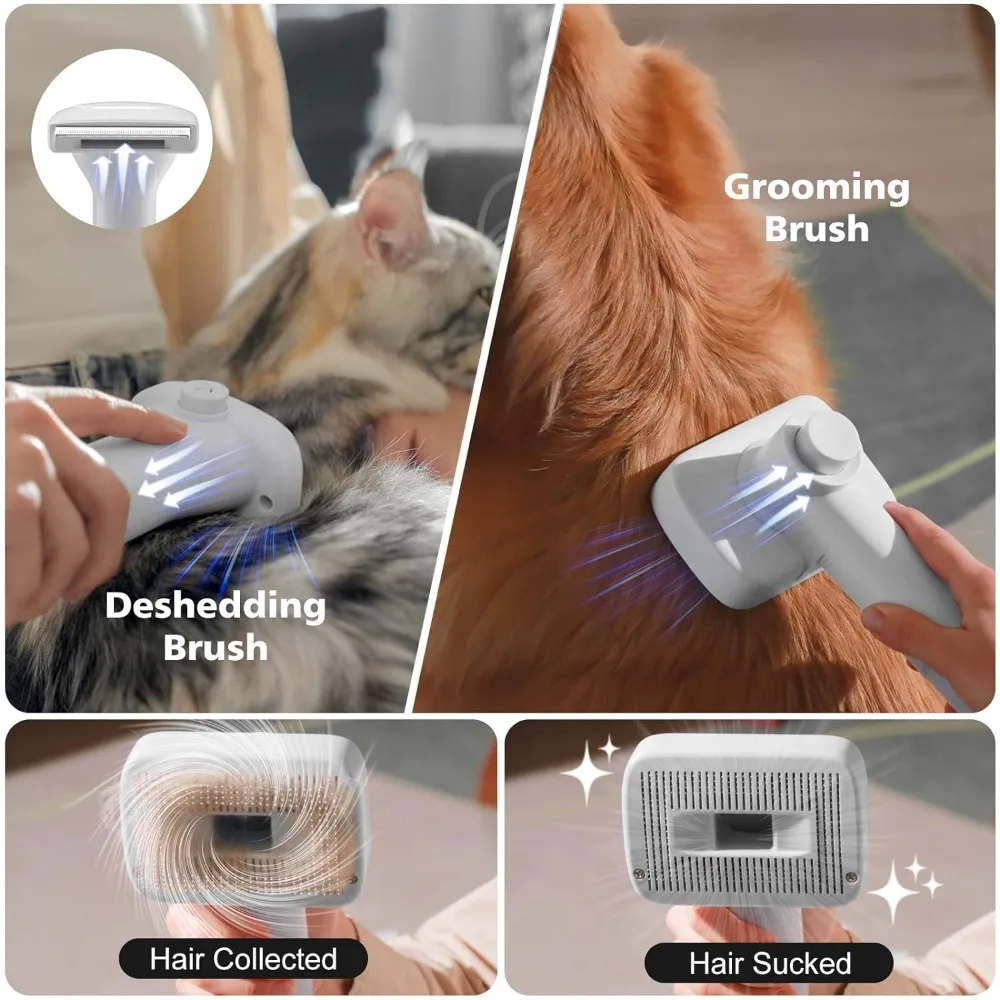 Deshedding Brush

Grooming Brush

Hair Collected

Hair Sucked