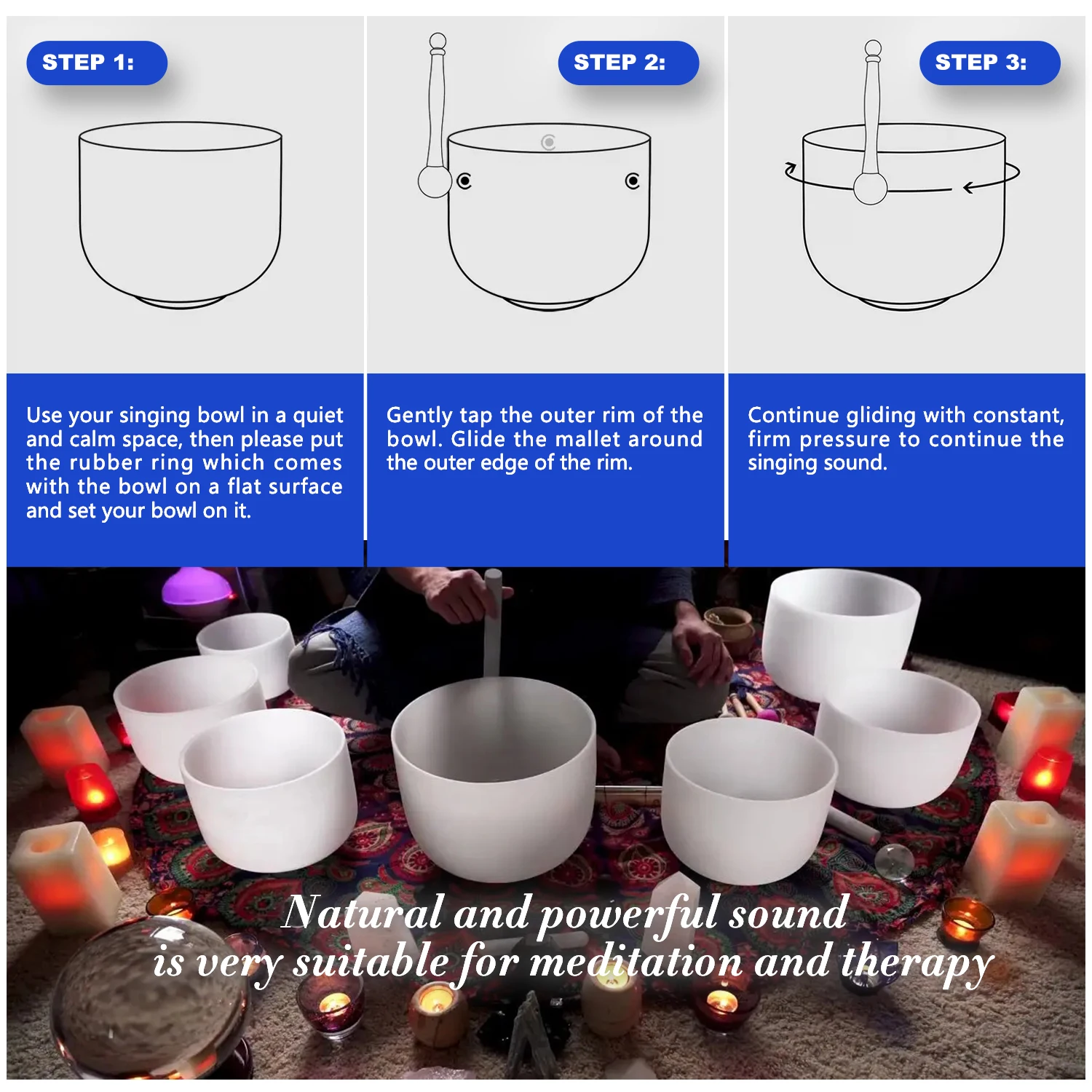 STEP 1:

Use your singing bowl in a quiet and calm space, then please put the rubber ring which comes with the bowl on a flat surface and set your bowl on it.

STEP 2:

Gently tap the outer rim of the bowl. Glide the mallet around the outer edge of the rim.

STEP 3:

Continue gliding with constant, firm pressure to continue the singing sound.

Natural and powerful sound is very suitable for meditation and therapy