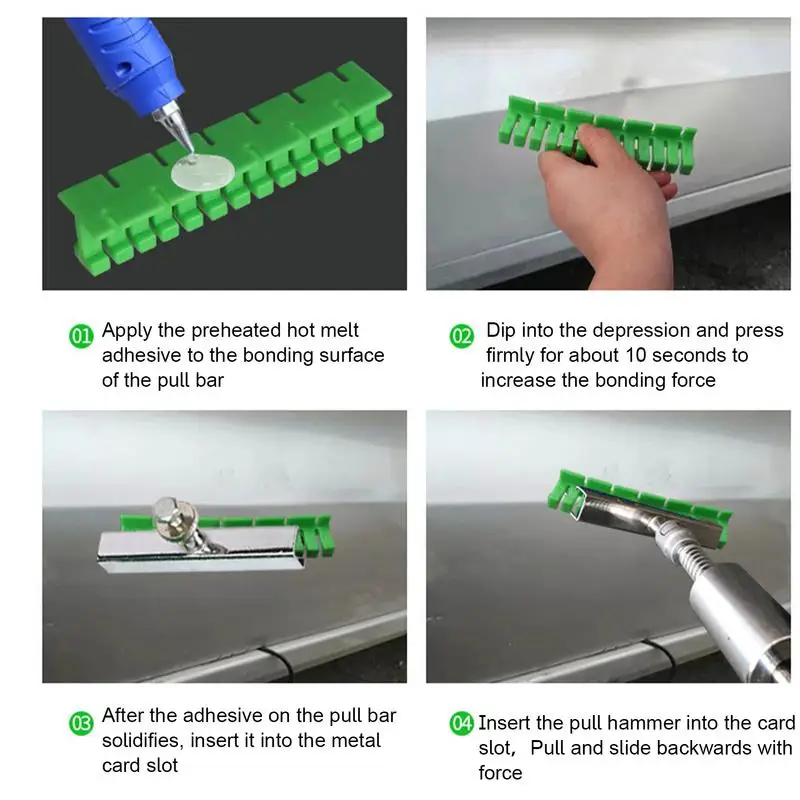 01 Apply the preheated hot melt adhesive to the bonding surface of the pull bar

02 Dip into the depression and press firmly for about 10 seconds to increase the bonding force

03 After the adhesive on the pull bar solidifies, insert it into the metal card slot

04 Insert the pull hammer into the card slot, Pull and slide backwards with force