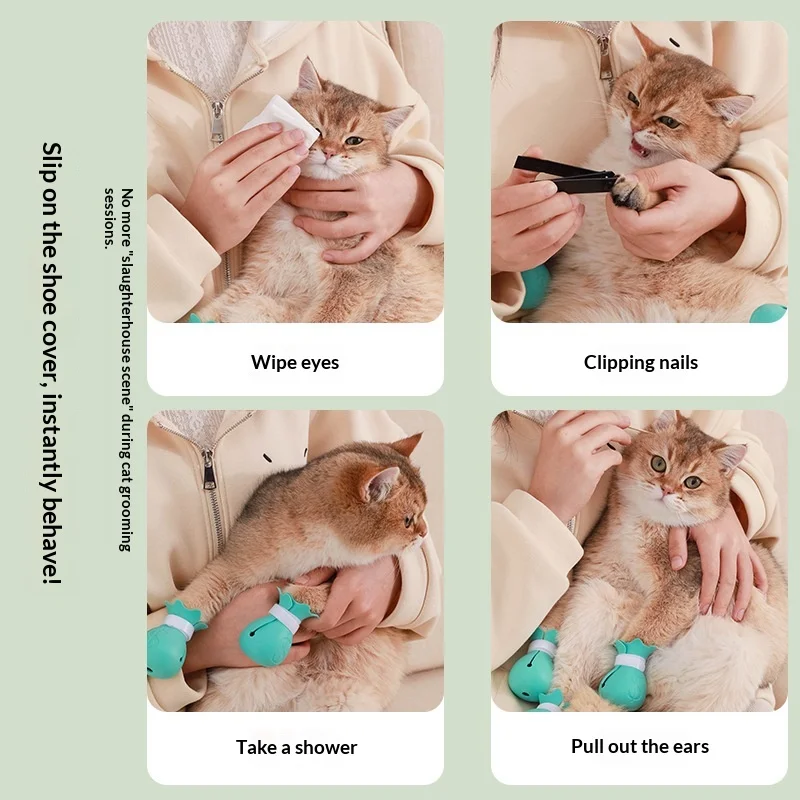 Slip on the shoe cover, instantly behave!

No more "slaughterhouse scene" during cat grooming sessions.

Wipe eyes

Clipping nails

Take a shower

Pull out the ears