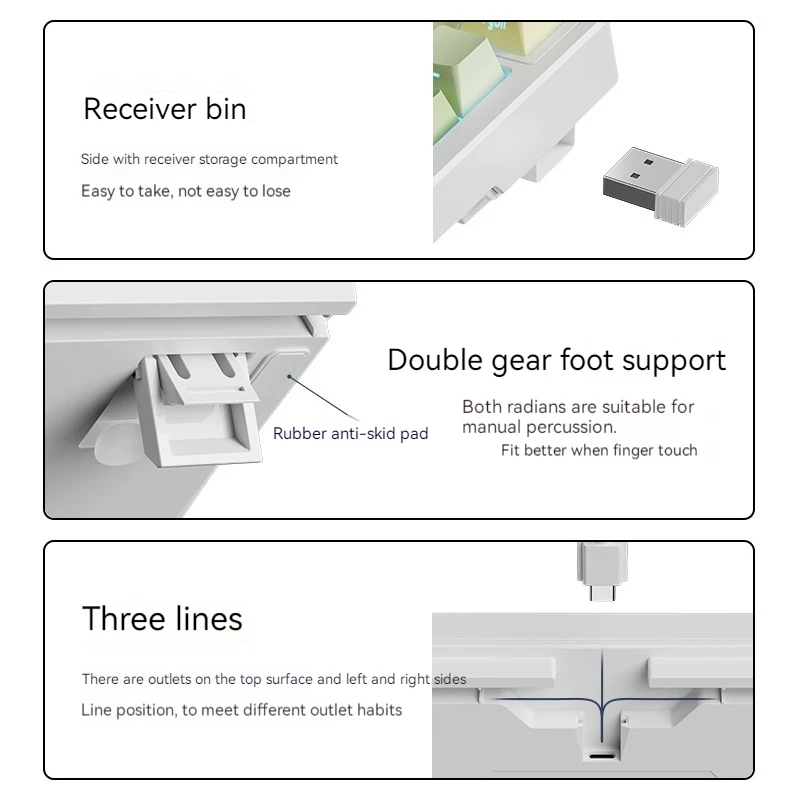 Receiver bin

Side with receiver storage compartment

Easy to take, not easy to lose

Double gear foot support

Rubber anti-skid pad

Both radians are suitable for manual percussion.

Fit better when finger touch

Three lines

There are outlets on the top surface and left and right sides

Line position, to meet different outlet habits