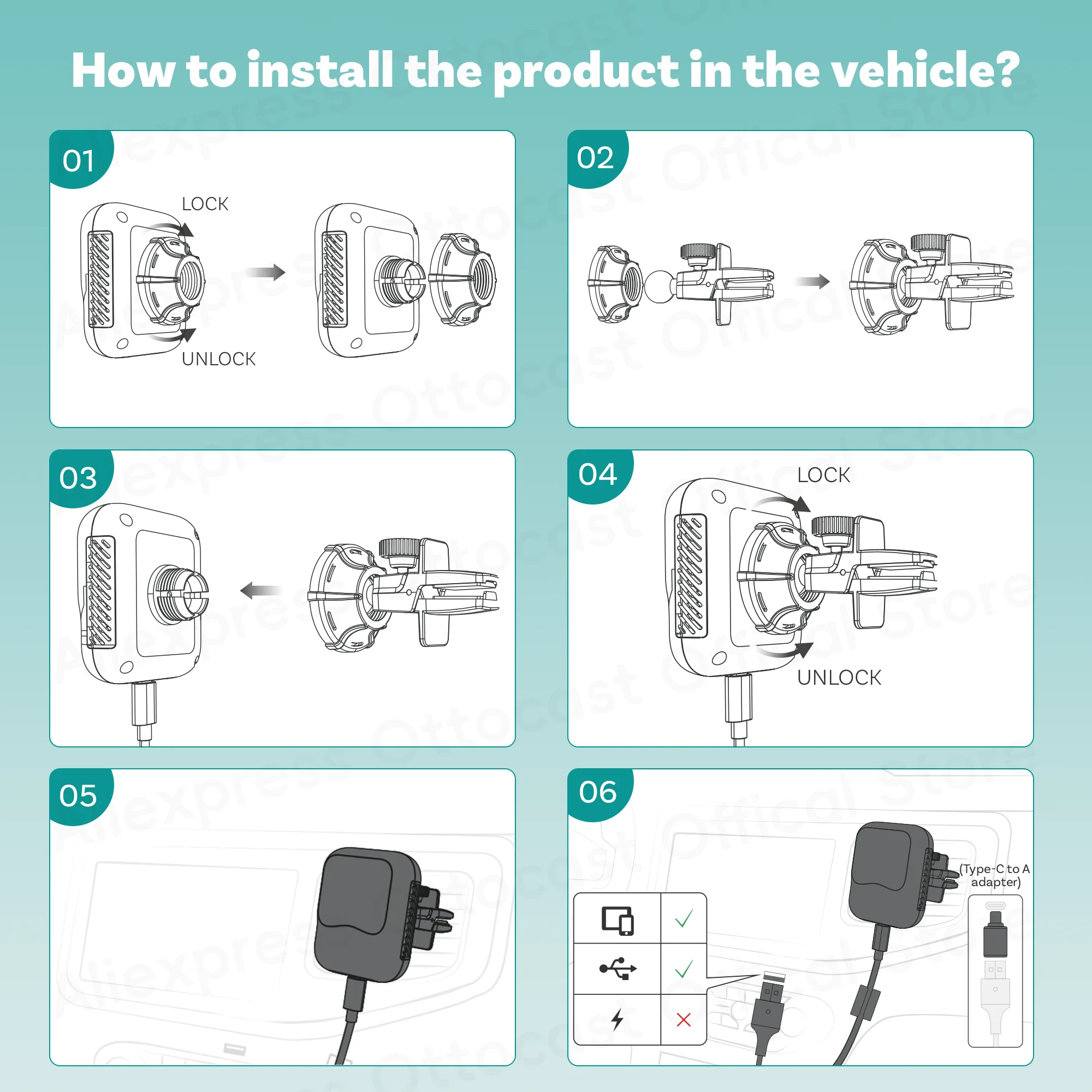 How to install the product in the vehicle?

01

LOCK

UNLOCK

02

03

04

LOCK

UNLOCK

05

06

(Type-C to A adapter)

Aliexpress Ottocast Offical Store