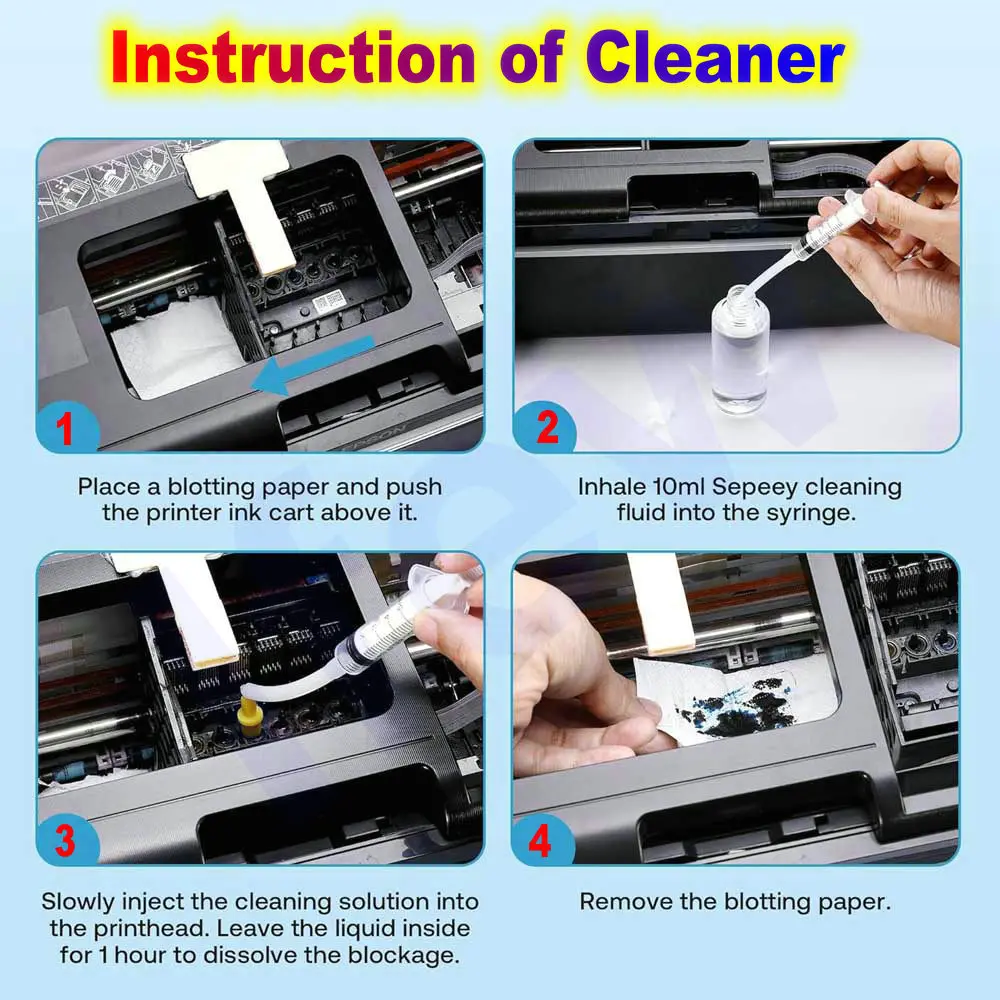 Instruction of Cleaner

1

Place a blotting paper and push the printer ink cart above it.

2

Inhale 10ml Sepeey cleaning fluid into the syringe.

3

Slowly inject the cleaning solution into the printhead. Leave the liquid inside for 1 hour to dissolve the blockage.

4

Remove the blotting paper.