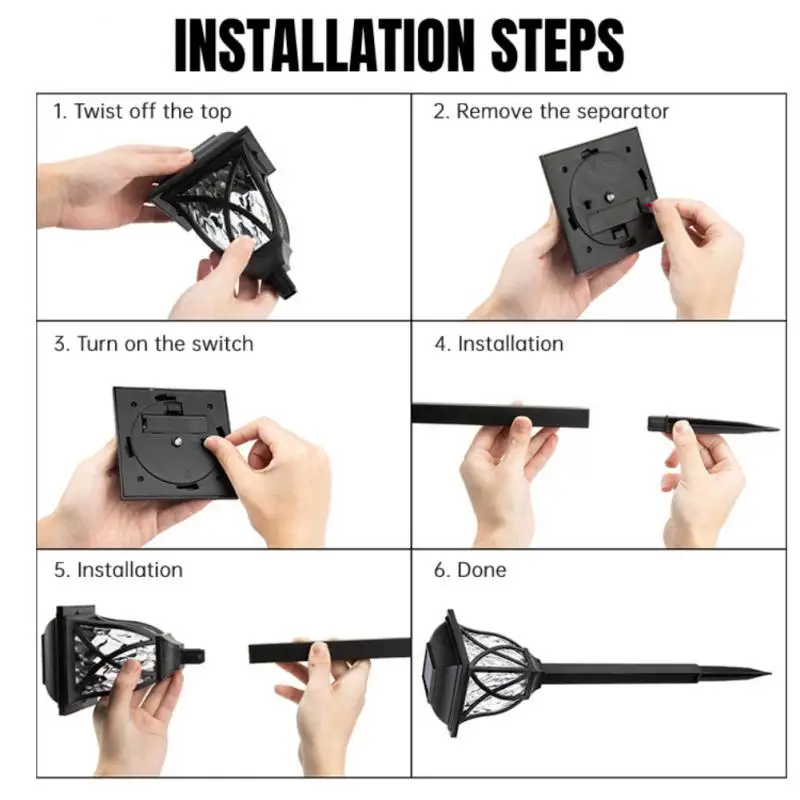 INSTALLATION STEPS

1. Twist off the top

2. Remove the separator

3. Turn on the switch

4. Installation

5. Installation

6. Done