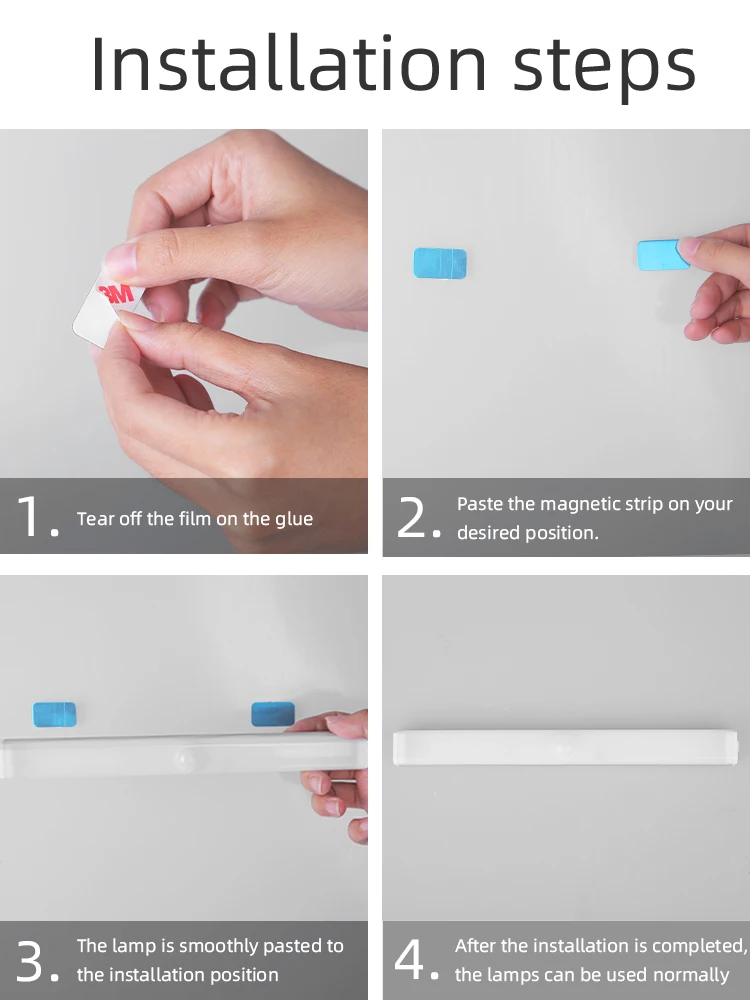 Installation steps

3M

1. Tear off the film on the glue

2. Paste the magnetic strip on your desired position.

3. The lamp is smoothly pasted to the installation position

4. After the installation is completed, the lamps can be used normally