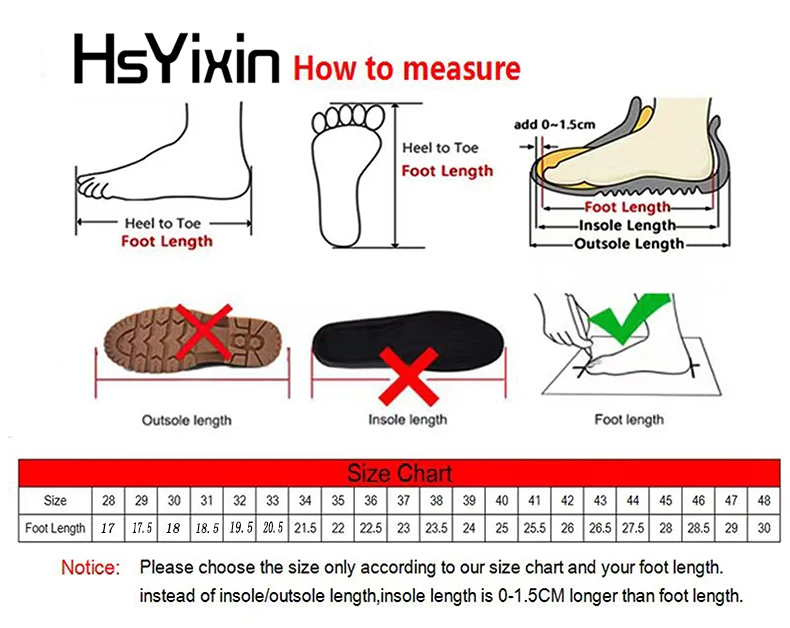 HsYixin How to measure

Heel to Toe
Foot Length

Heel to Toe
Foot Length

add 0~1.5cm
Foot Length
Insole Length
Outsole Length

Outsole length

Insole length

Foot length

Size Chart

| Size | 28 | 29 | 30 | 31 | 32 | 33 | 34 | 35 | 36 | 37 | 38 | 39 | 40 | 41 | 42 | 43 | 44 | 45 | 46 | 47 | 48 |
|---|---|---|---|---|---|---|---|---|---|---|---|---|---|---|---|---|---|---|---|---|---|
| Foot Length | 17 | 17.5 | 18 | 18.5 | 19.5 | 20.5 | 21.5 | 22 | 22.5 | 23 | 23.5 | 24 | 25 | 25.5 | 26 | 26.5 | 27.5 | 28 | 28.5 | 29 | 30 |

Notice: Please choose the size only according to our size chart and your foot length. instead of insole/outsole length,insole length is 0-1.5CM longer than foot length.