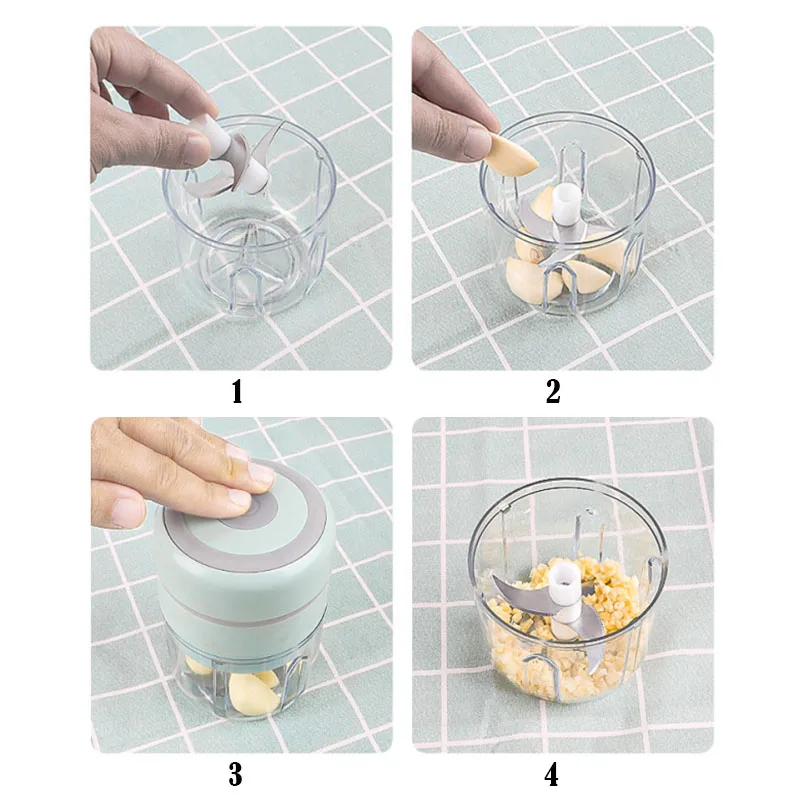 1

2

3

4