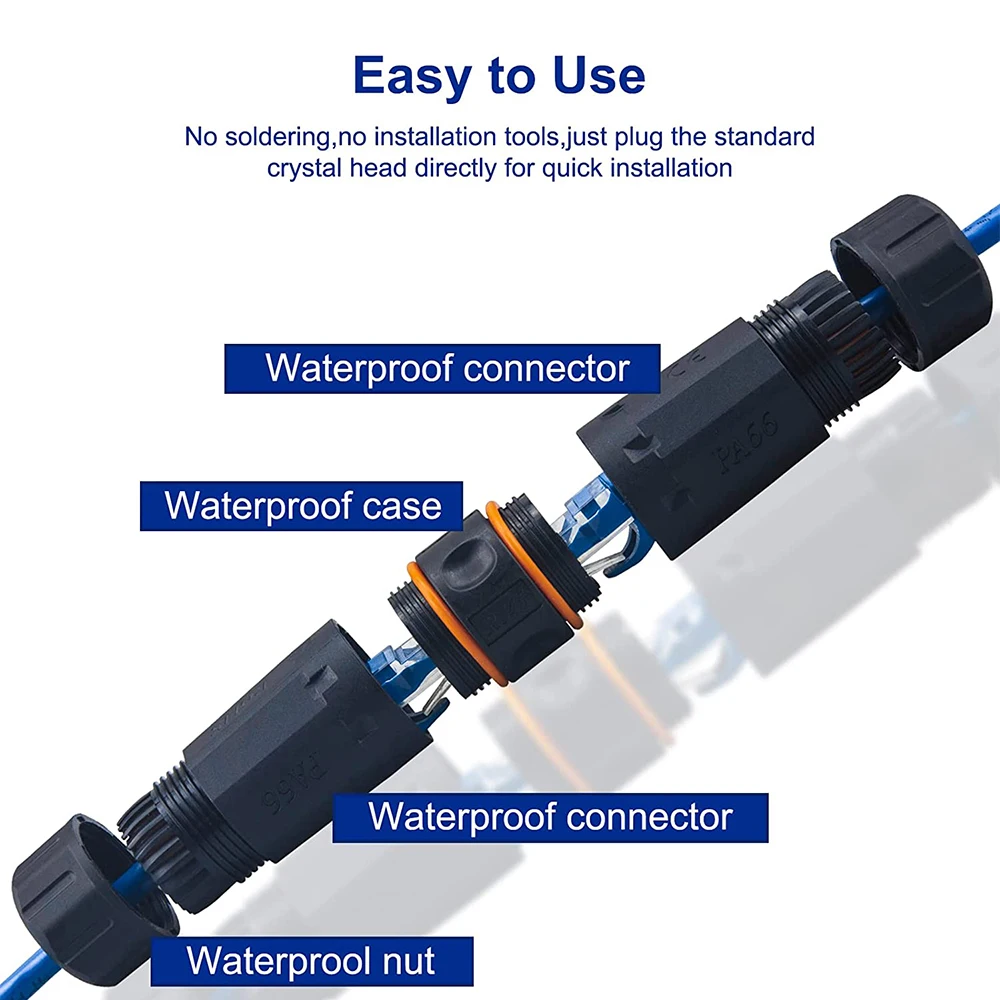 Easy to Use

No soldering,no installation tools,just plug the standard crystal head directly for quick installation

Waterproof connector

PA66

Waterproof case

PA66

Waterproof connector

Waterprool nut