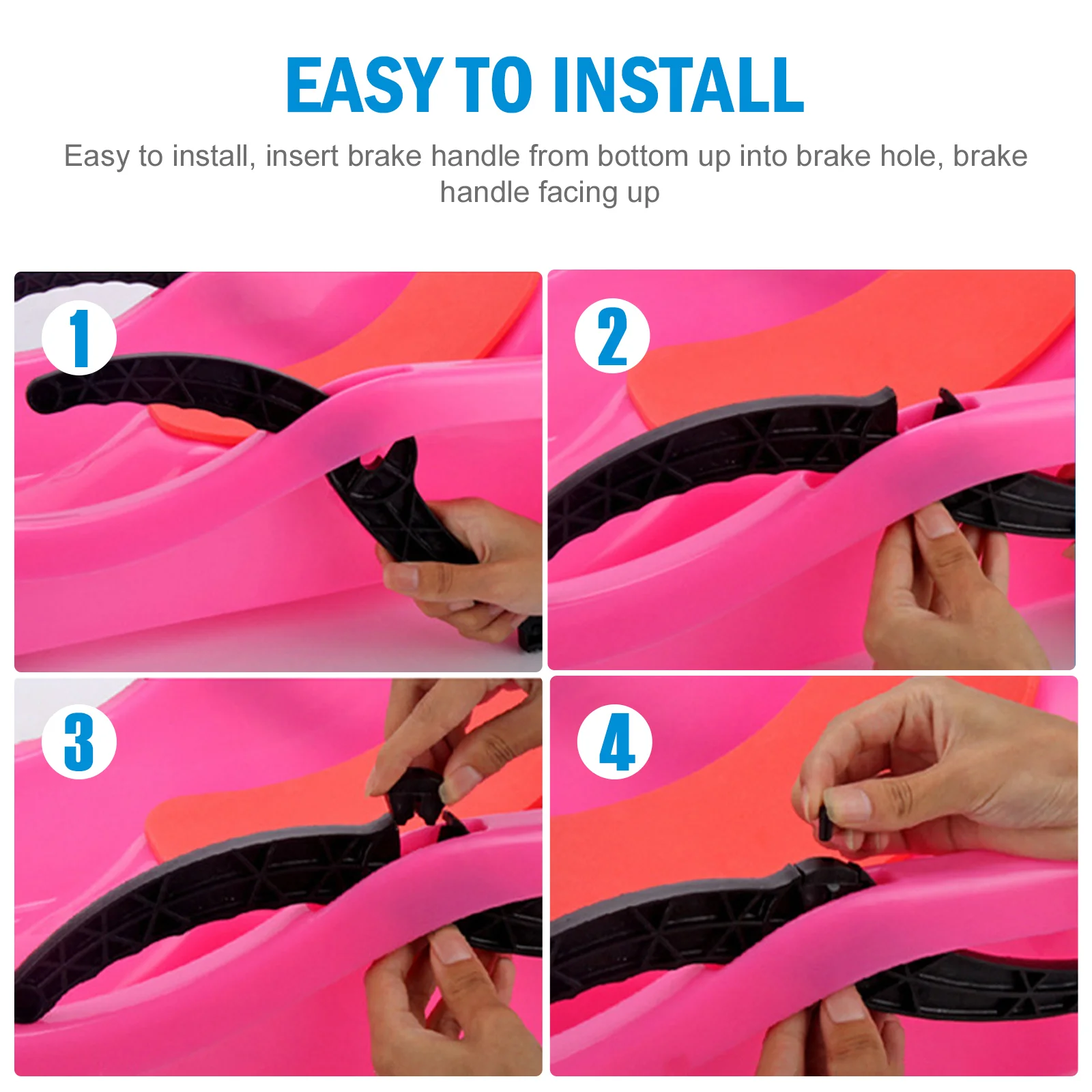 EASY TO INSTALL

Easy to install, insert brake handle from bottom up into brake hole, brake handle facing up

1

2

3

4