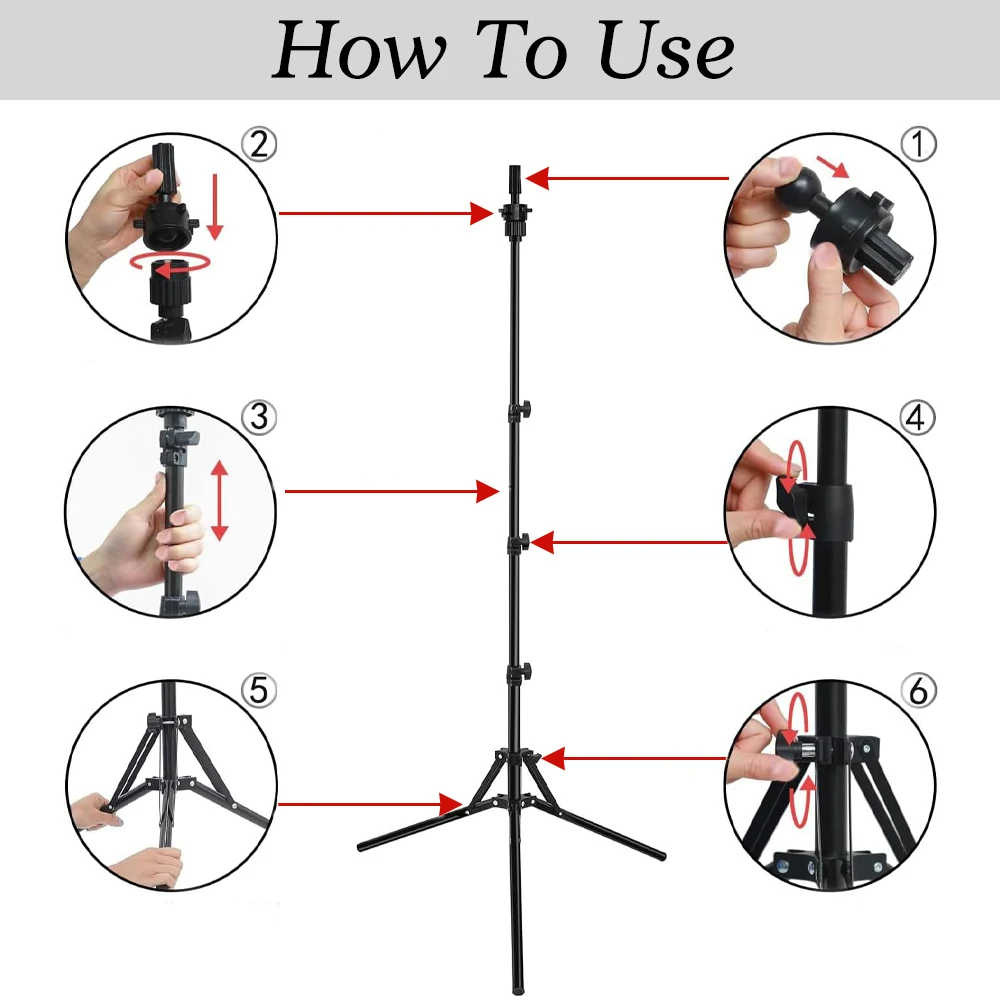 How To Use

②

①

③

④

⑤

⑥