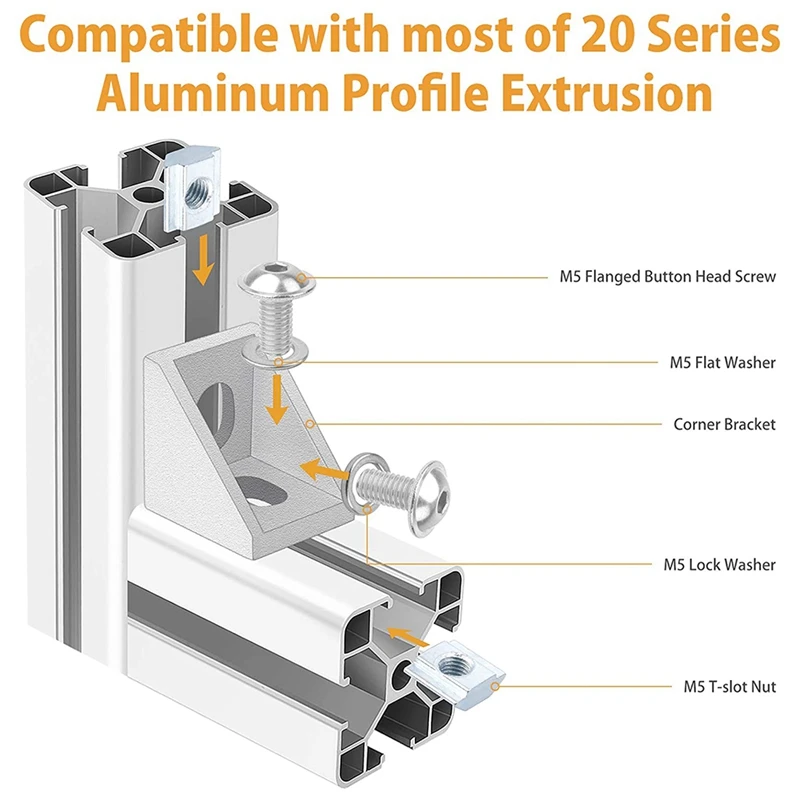 Compatible with most of 20 Series Aluminum Profile Extrusion

M5 Flanged Button Head Screw

M5 Flat Washer

Corner Bracket

M5 Lock Washer

M5 T-slot Nut