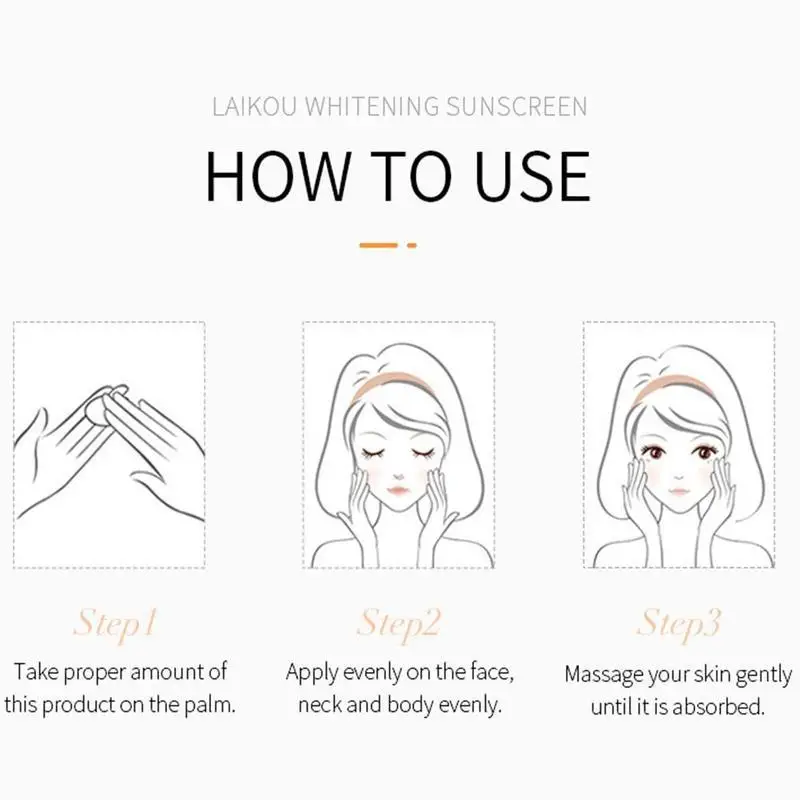 LAIKOU WHITENING SUNSCREEN

HOW TO USE

Step1

Take proper amount of this product on the palm.

Step2

Apply evenly on the face, neck and body evenly.

Step3

Massage your skin gently until it is absorbed.