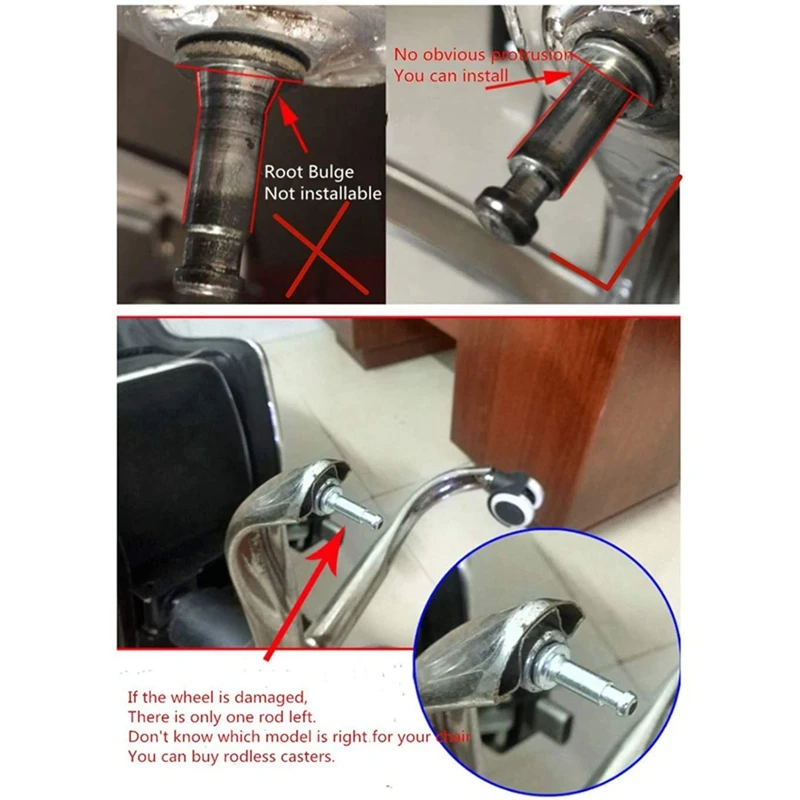 Root Bulge
Not installable

No obvious protrusion
You can install

If the wheel is damaged,
There is only one rod left.
Don't know which model is right for your chair
You can buy rodless casters.