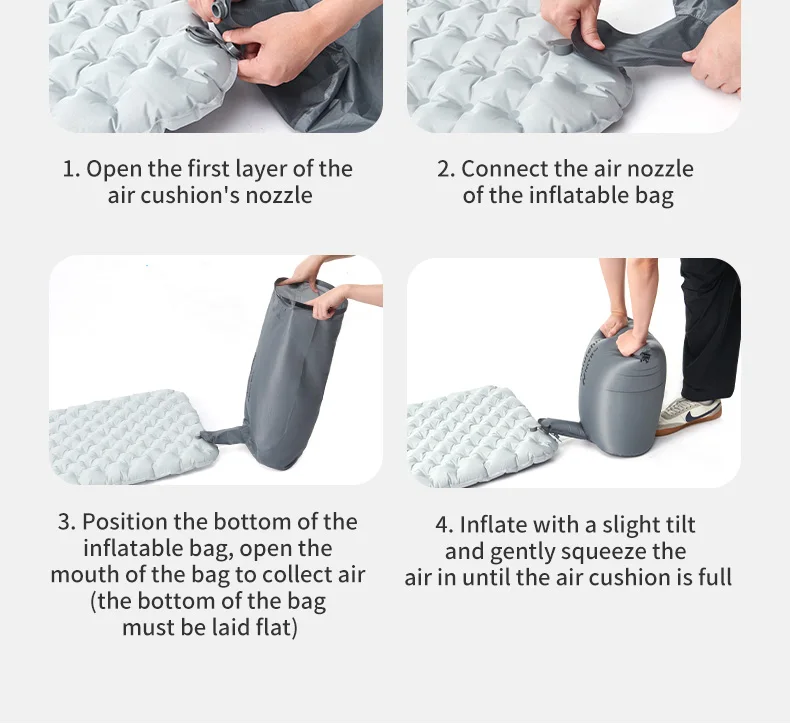 1. Open the first layer of the air cushion's nozzle

2. Connect the air nozzle of the inflatable bag

3. Position the bottom of the inflatable bag, open the mouth of the bag to collect air (the bottom of the bag must be laid flat)

4. Inflate with a slight tilt and gently squeeze the air in until the air cushion is full