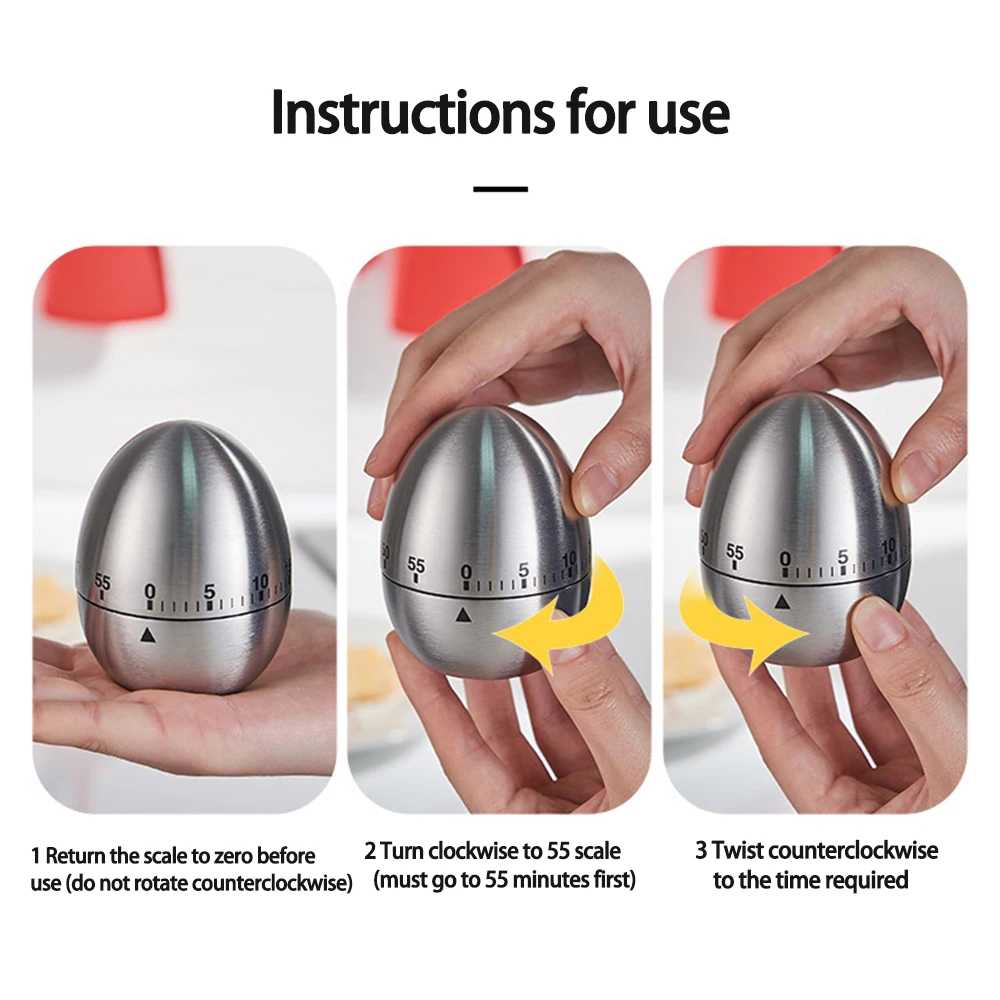 Instructions for use

55 0 5 10

50 55 0 5 10

50 55 0 5 10

1 Return the scale to zero before use (do not rotate counterclockwise)

2 Turn clockwise to 55 scale (must go to 55 minutes first)

3 Twist counterclockwise to the time required