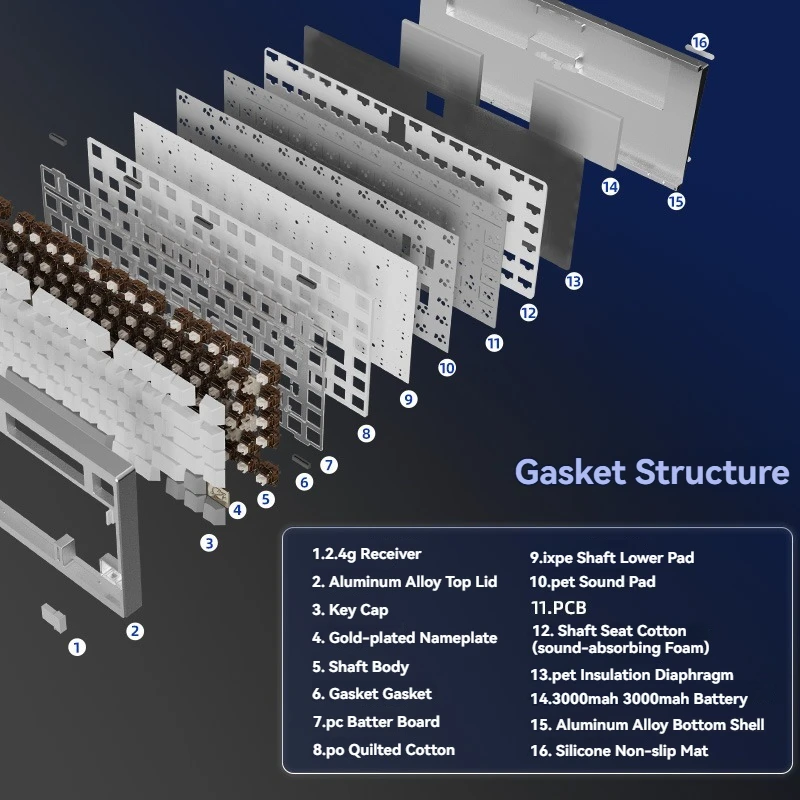 16

14

15

13

12

11

10

9

8

7

6

5

4

3

2

1

Gasket Structure

1.2.4g Receiver
2. Aluminum Alloy Top Lid
3. Key Cap
4. Gold-plated Nameplate
5. Shaft Body
6. Gasket Gasket
7.pc Batter Board
8.po Quilted Cotton

9.ixpe Shaft Lower Pad
10.pet Sound Pad
11.PCB
12. Shaft Seat Cotton (sound-absorbing Foam)
13.pet Insulation Diaphragm
14.3000mah 3000mah Battery
15. Aluminum Alloy Bottom Shell
16. Silicone Non-slip Mat