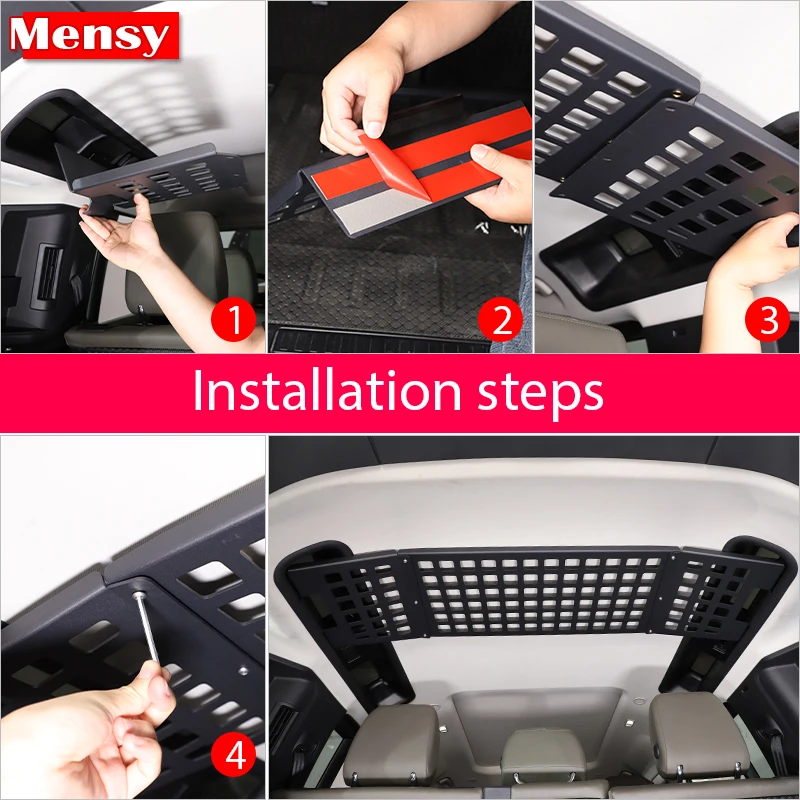 Mensy

1

2

3

Installation steps

4