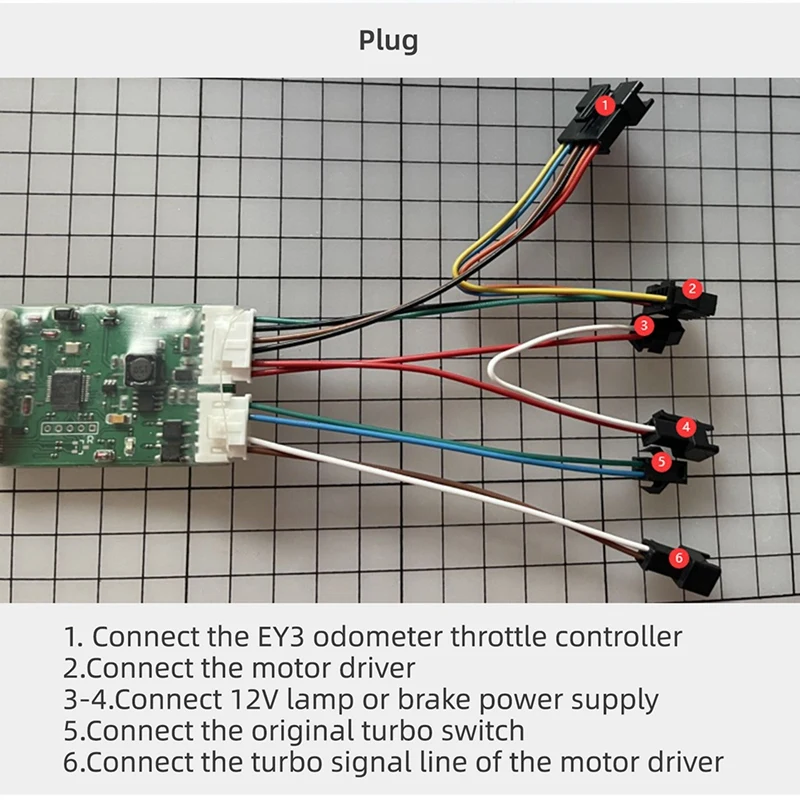 Plug

1
2
3
4
5
6

1. Connect the EY3 odometer throttle controller
2.Connect the motor driver
3-4.Connect 12V lamp or brake power supply
5.Connect the original turbo switch
6.Connect the turbo signal line of the motor driver